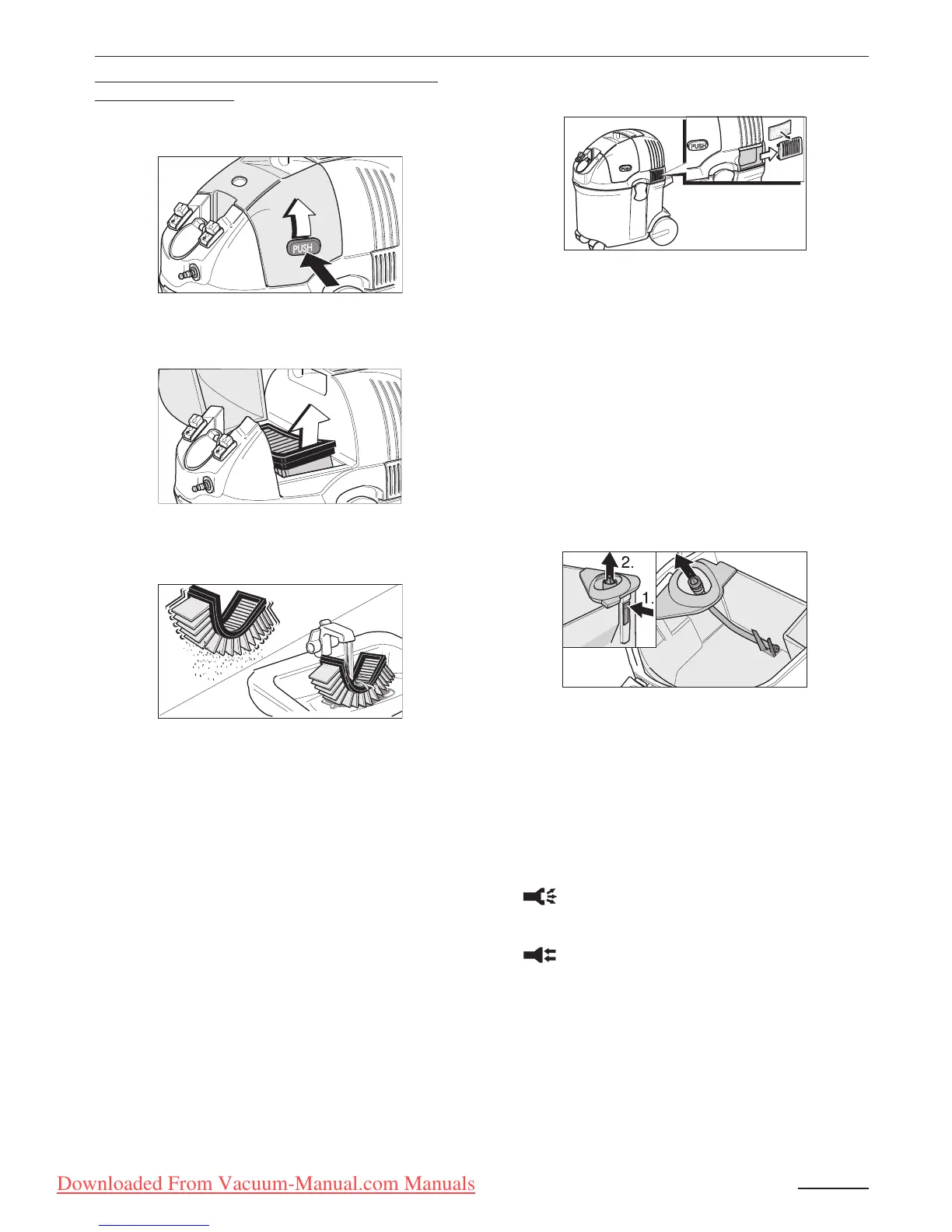 PUSH

PUSH

PUSH

2.

1.

Downloaded From Vacuum-Manual.com Manuals