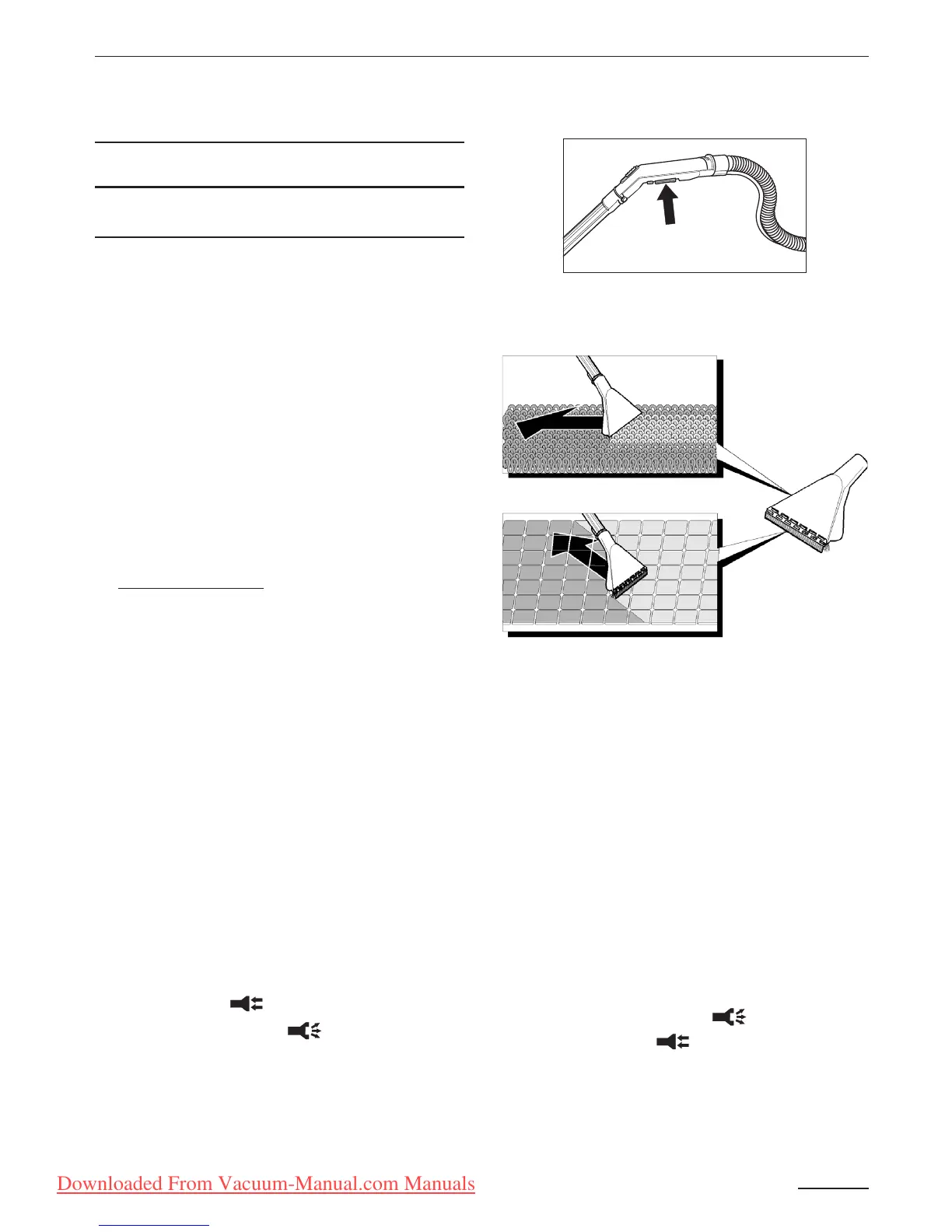 Downloaded From Vacuum-Manual.com Manuals