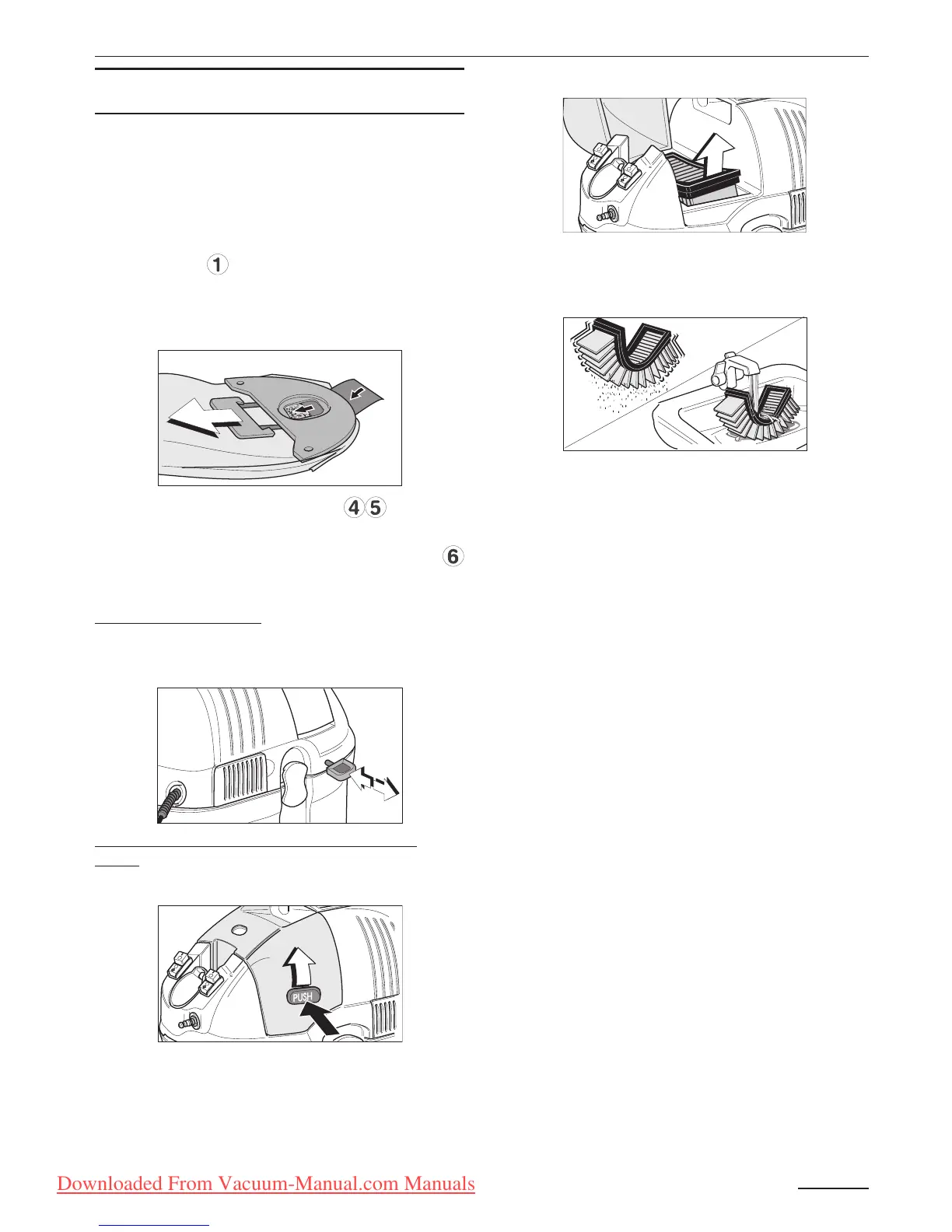 1

4 5

6

PUSH

Downloaded From Vacuum-Manual.com Manuals