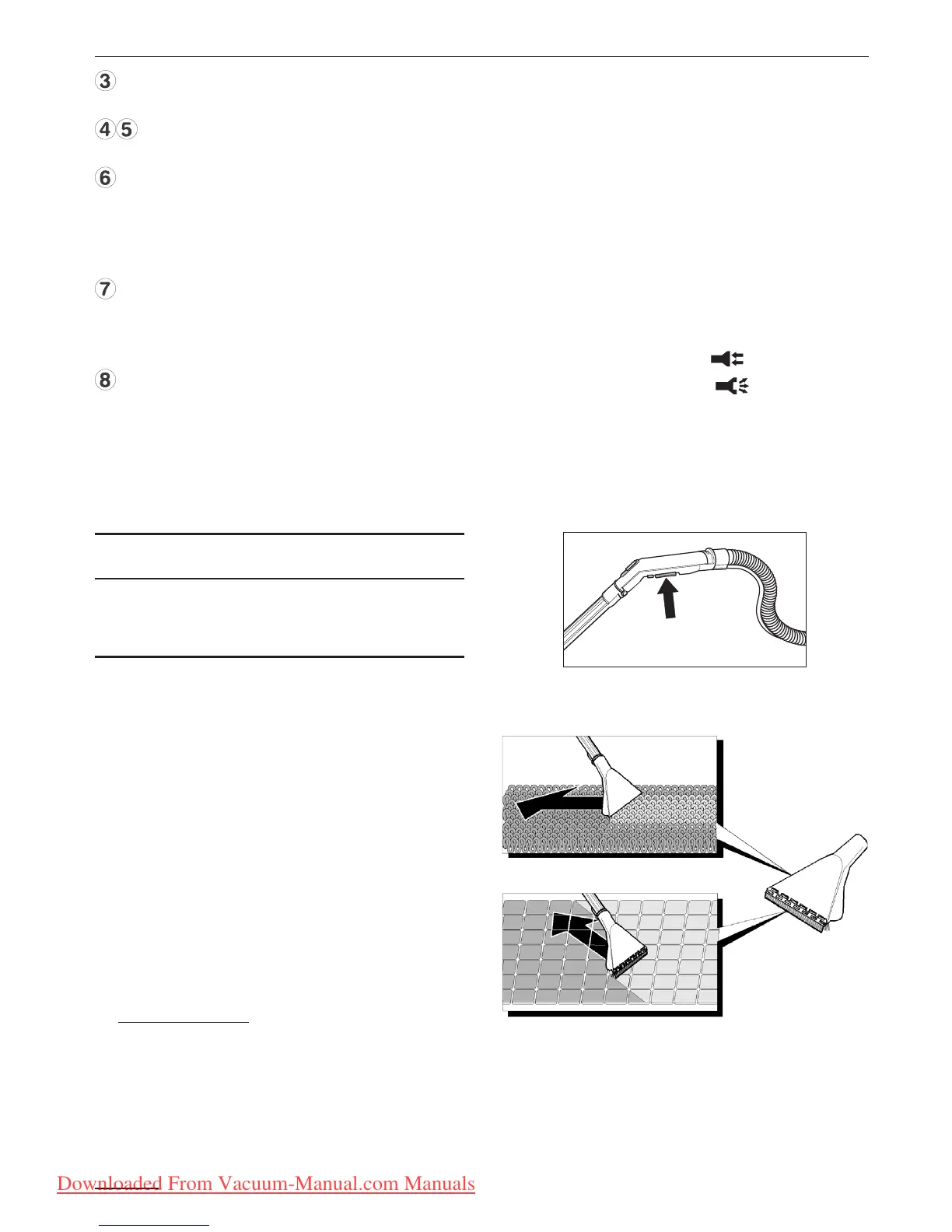 3

4 5

6

7

8

Downloaded From Vacuum-Manual.com Manuals