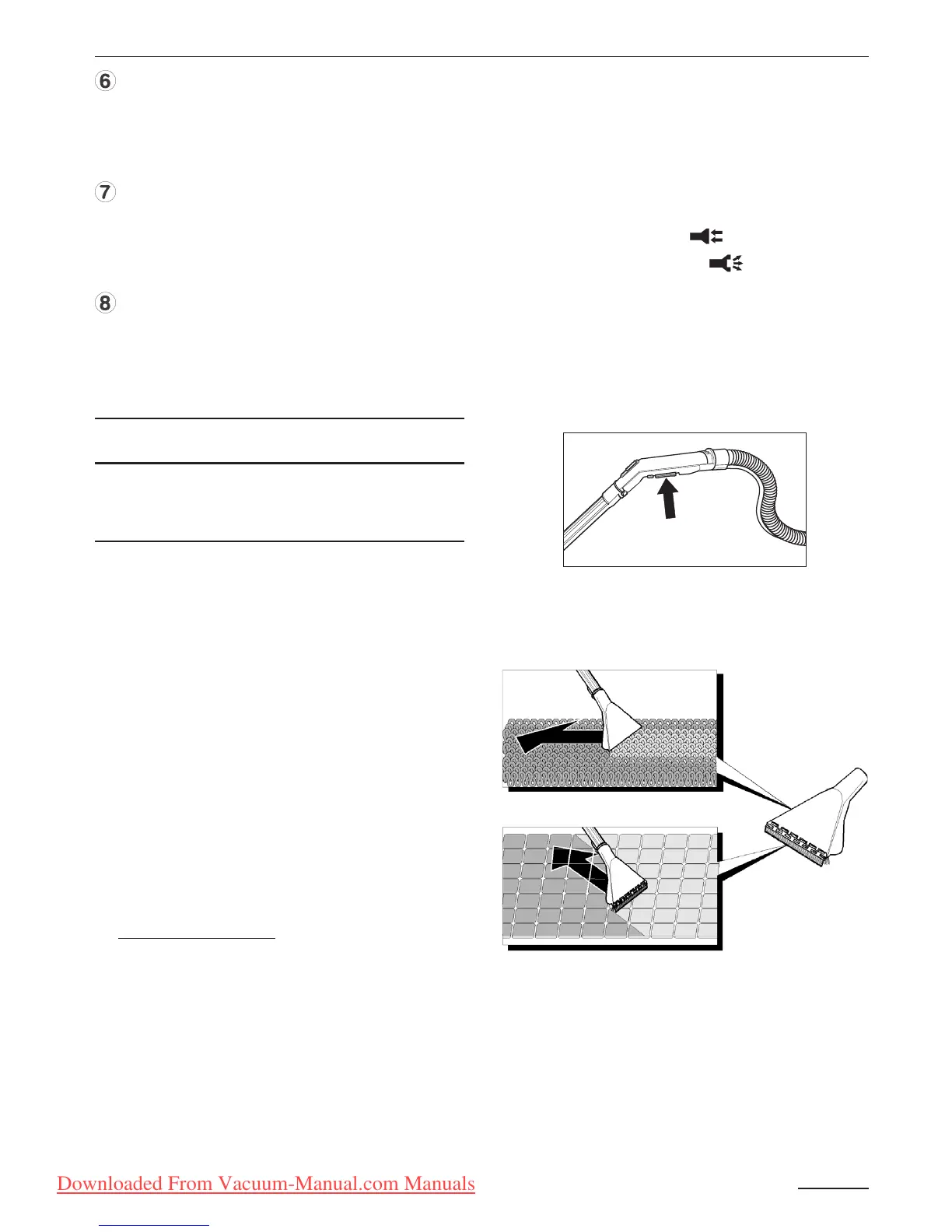 6

7

8

Downloaded From Vacuum-Manual.com Manuals