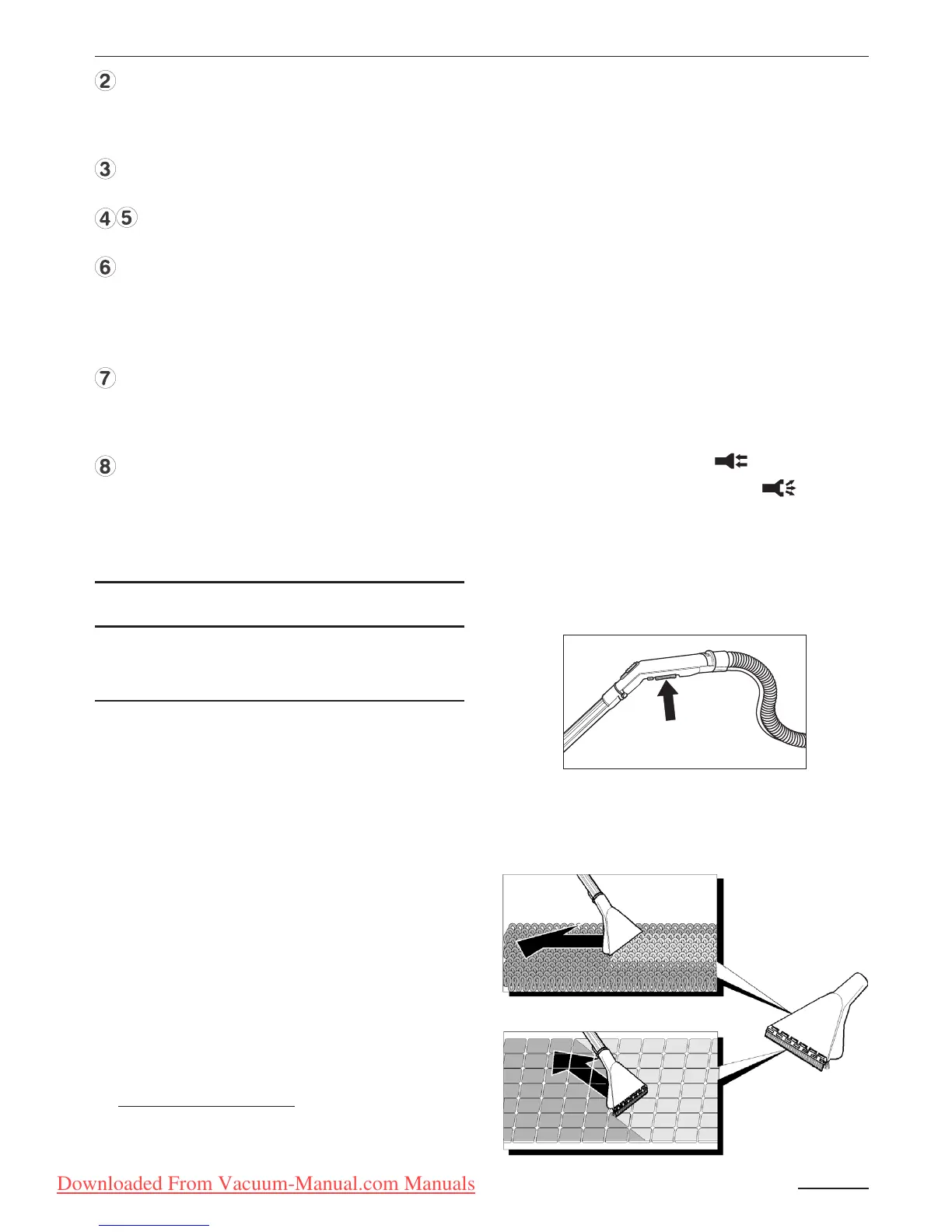 2

3

4 5

6

7

8

Downloaded From Vacuum-Manual.com Manuals