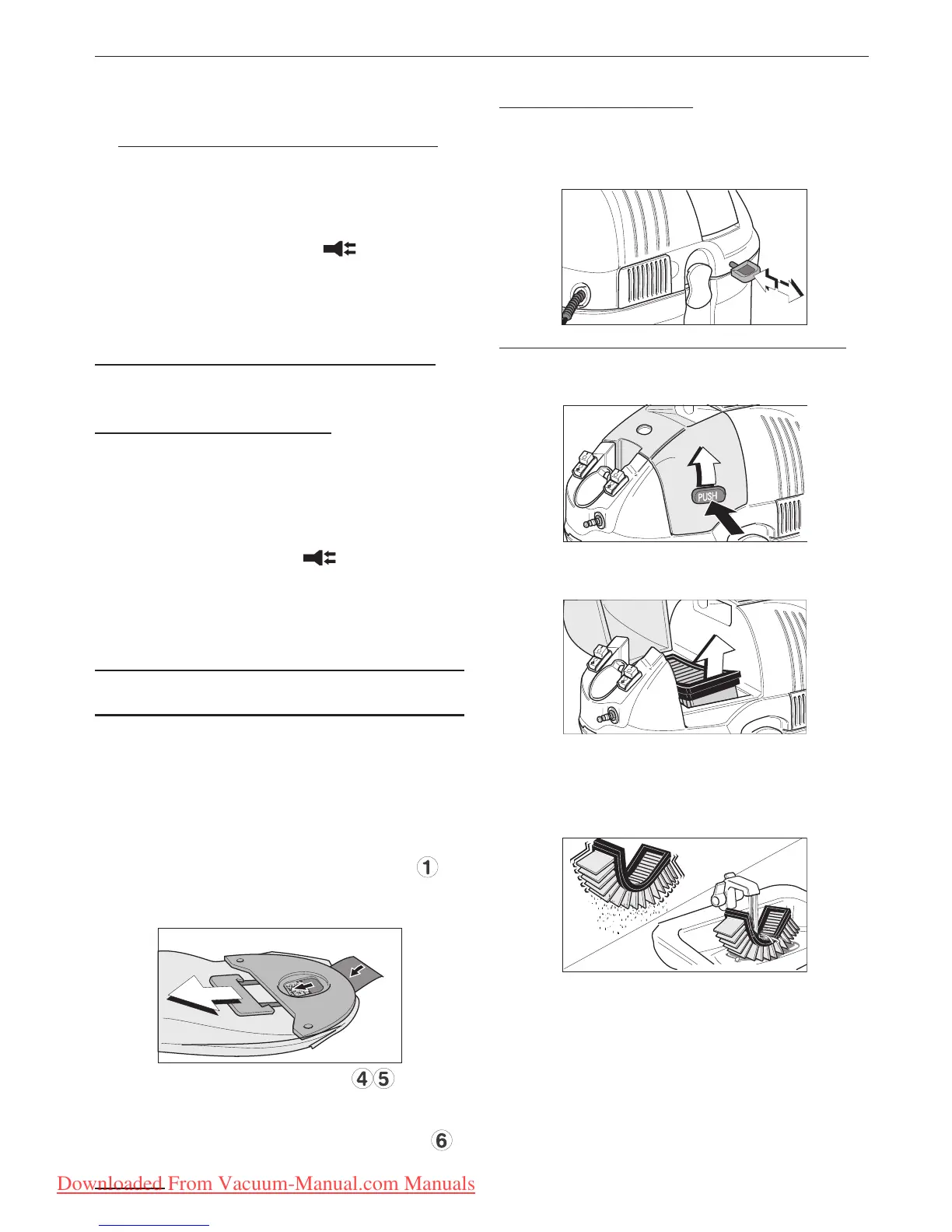 PUSH

1

4 5

6

Downloaded From Vacuum-Manual.com Manuals