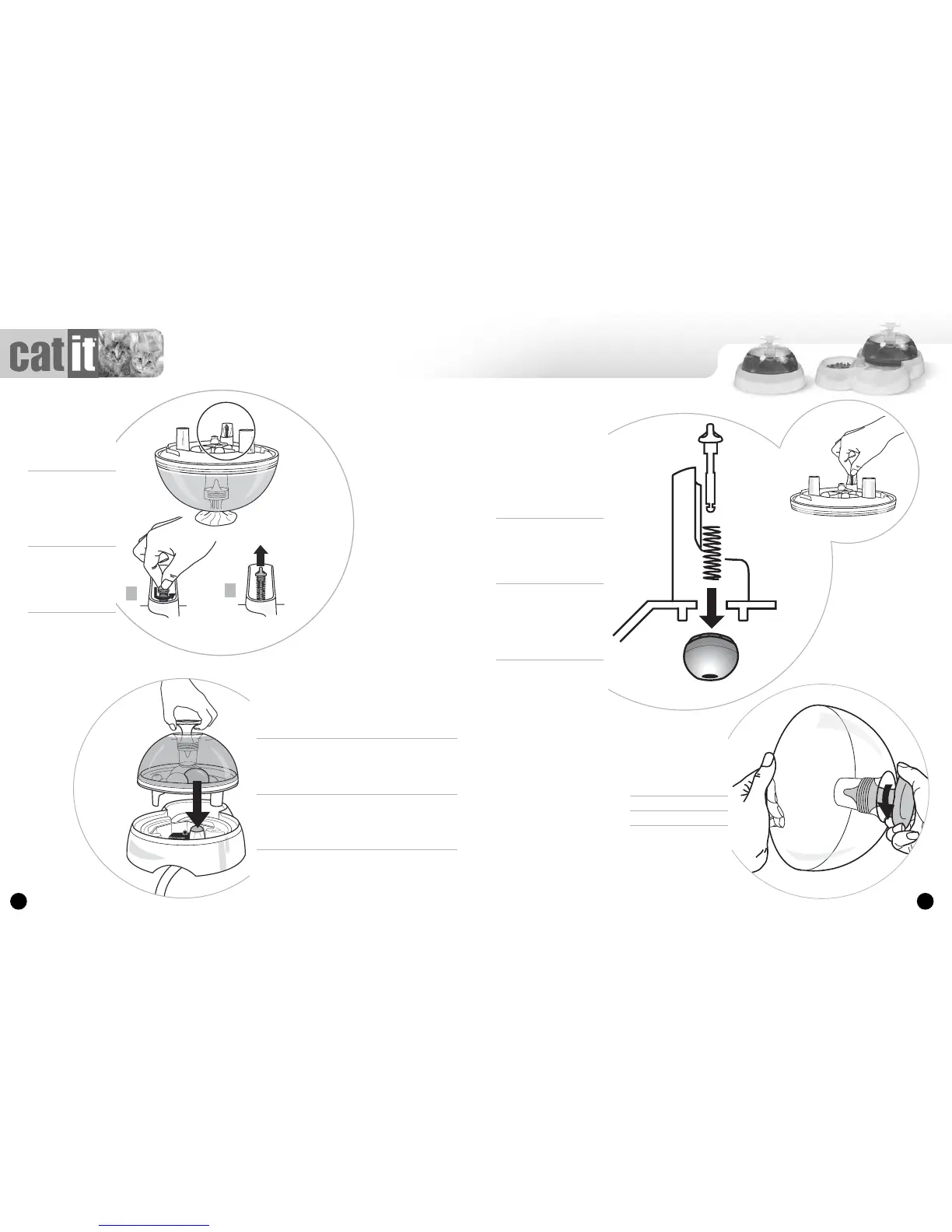 catit