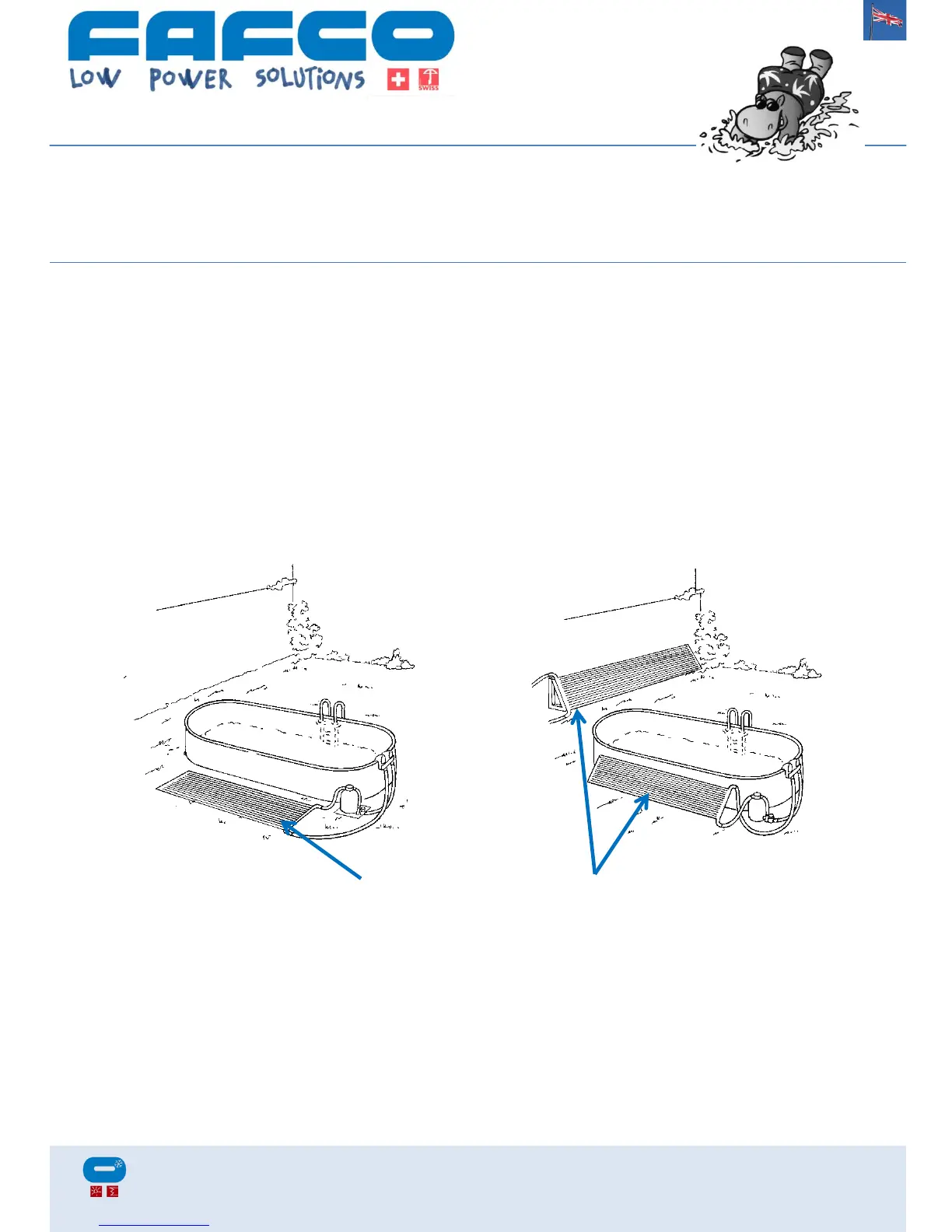 FAFCO
LOW POWER SOLUTIONS
SWISS