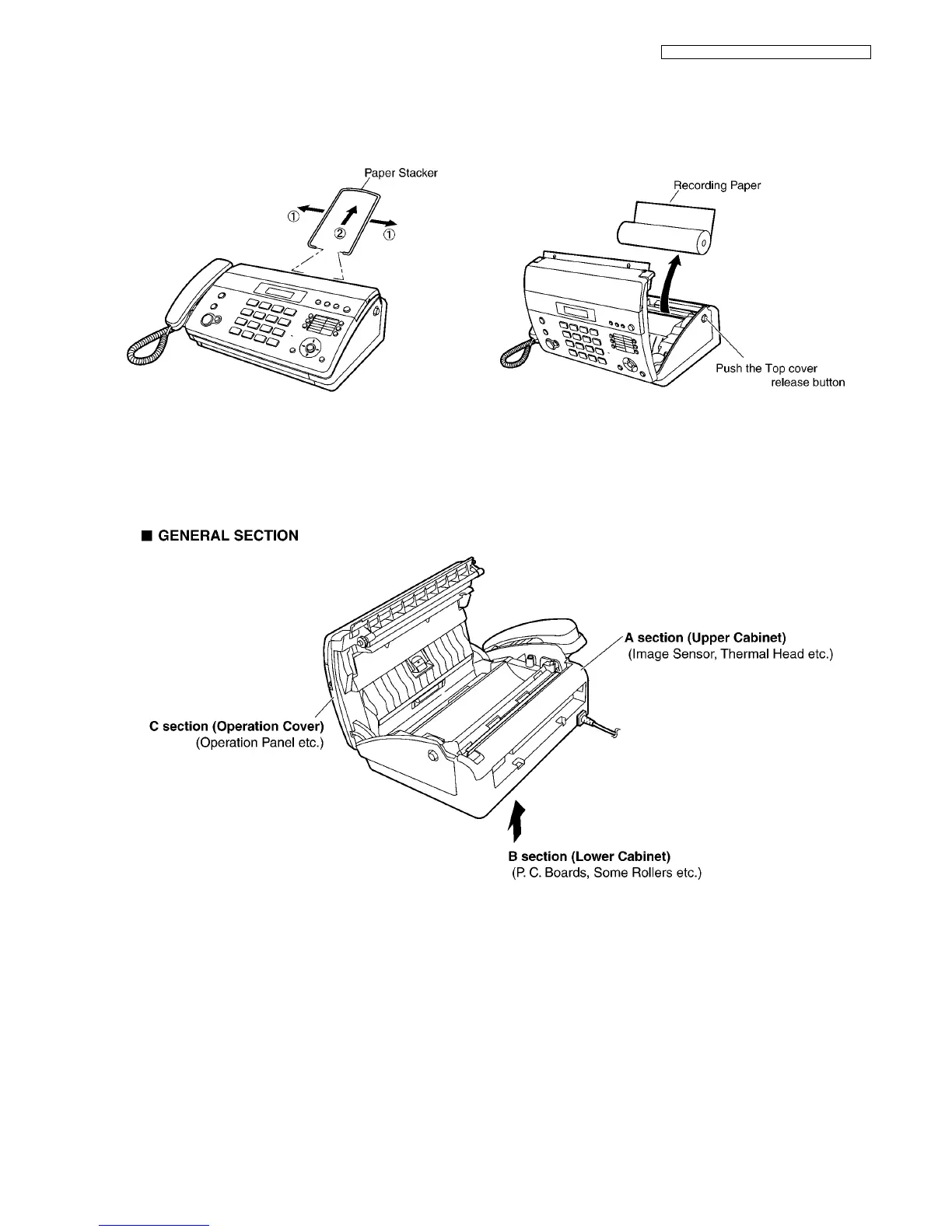 Paper Stacker

①

②

①

Recording Paper

Push the Top cover release button

■ GENERAL SECTION

A section (Upper Cabinet)
(Image Sensor, Thermal Head etc.)

C section (Operation Cover)
(Operation Panel etc.)

B section (Lower Cabinet)
(P. C. Boards, Some Rollers etc.)