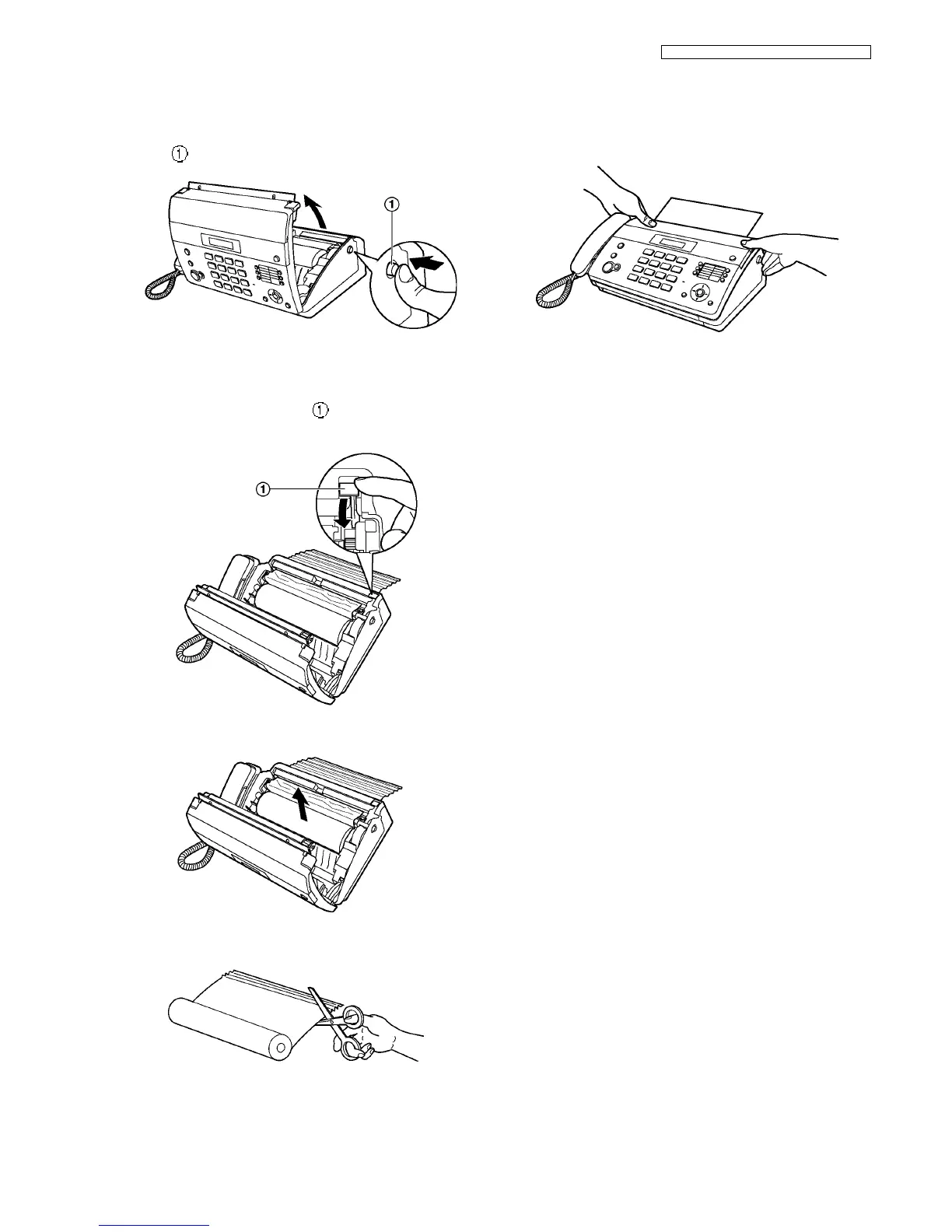 ①

①

①

①