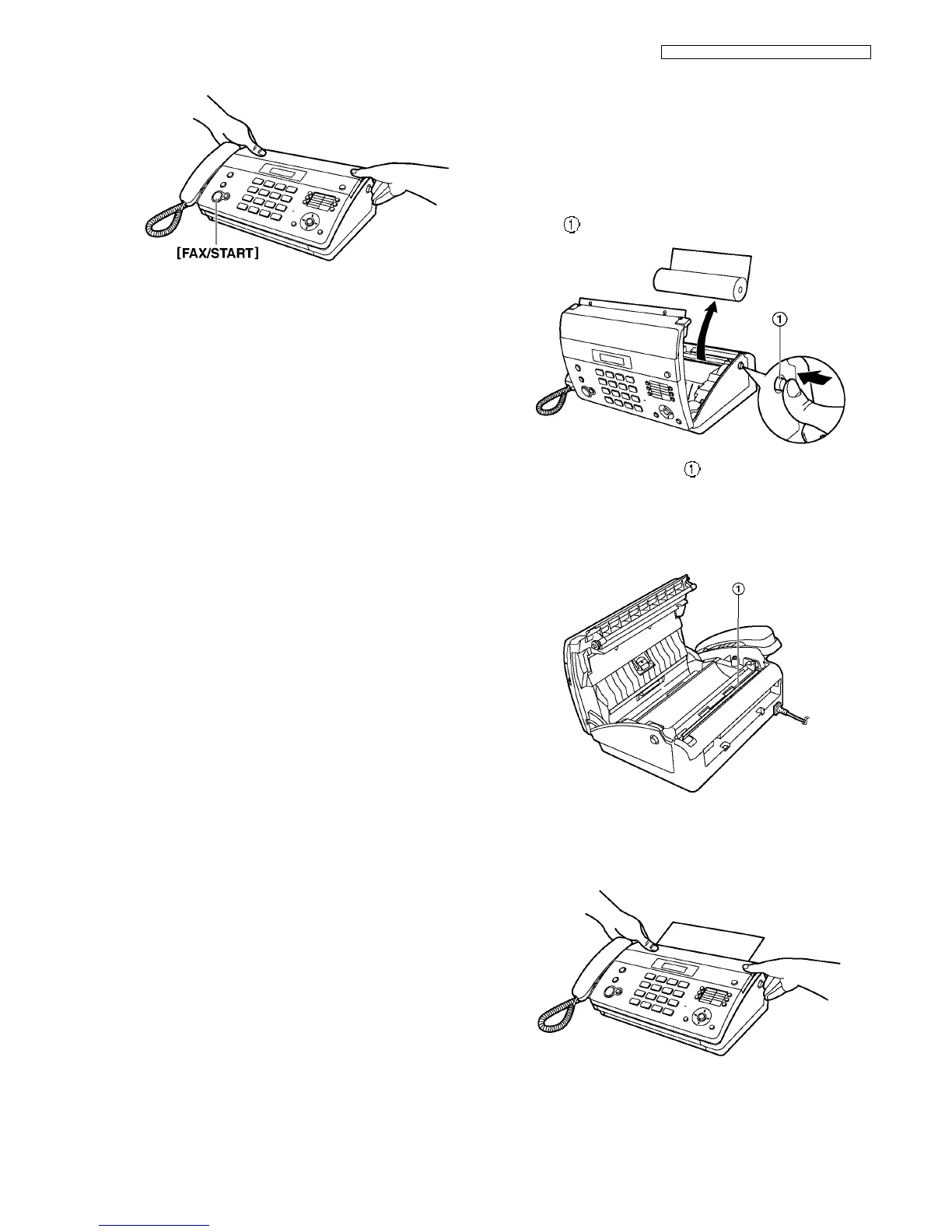 [FAX/START]

①

①

①

①