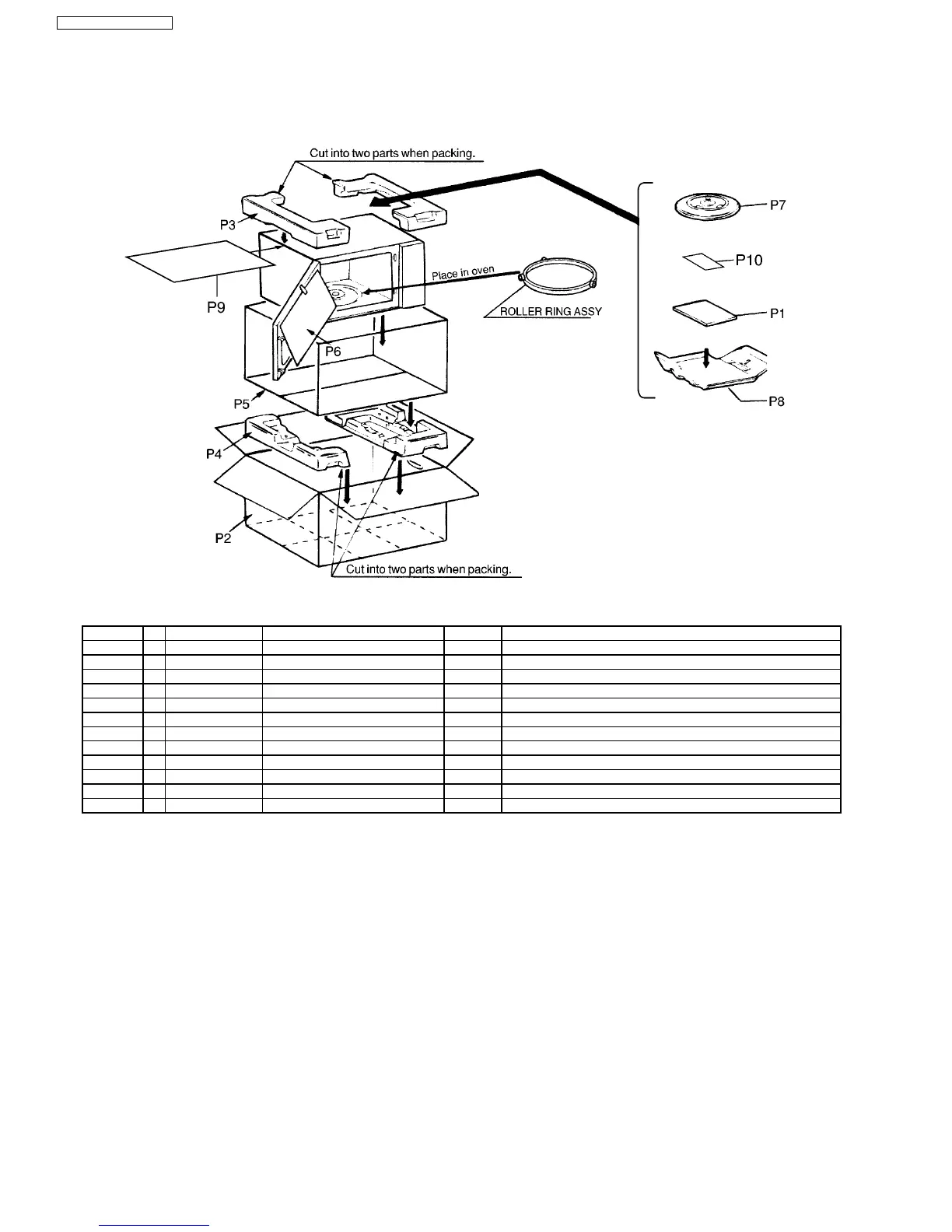 Cut into two parts when packing.

P3

P9

Place in oven

ROLLER RING ASSY

P6

P5

P4

P2

Cut into two parts when packing.

P7

P10

P1

P8