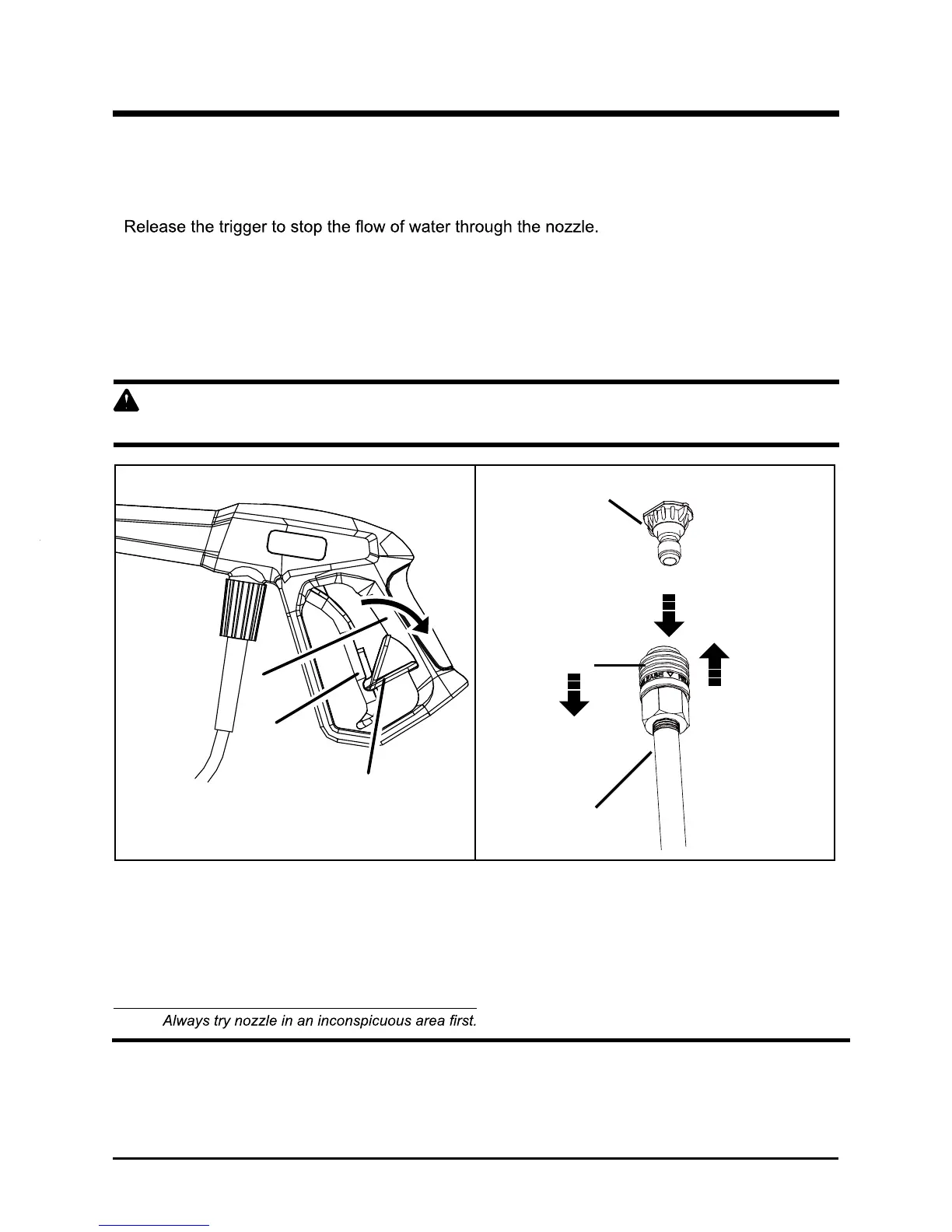 Release the trigger to stop the flow of water through the nozzle.

Always try nozzle in an inconspicuous area first.