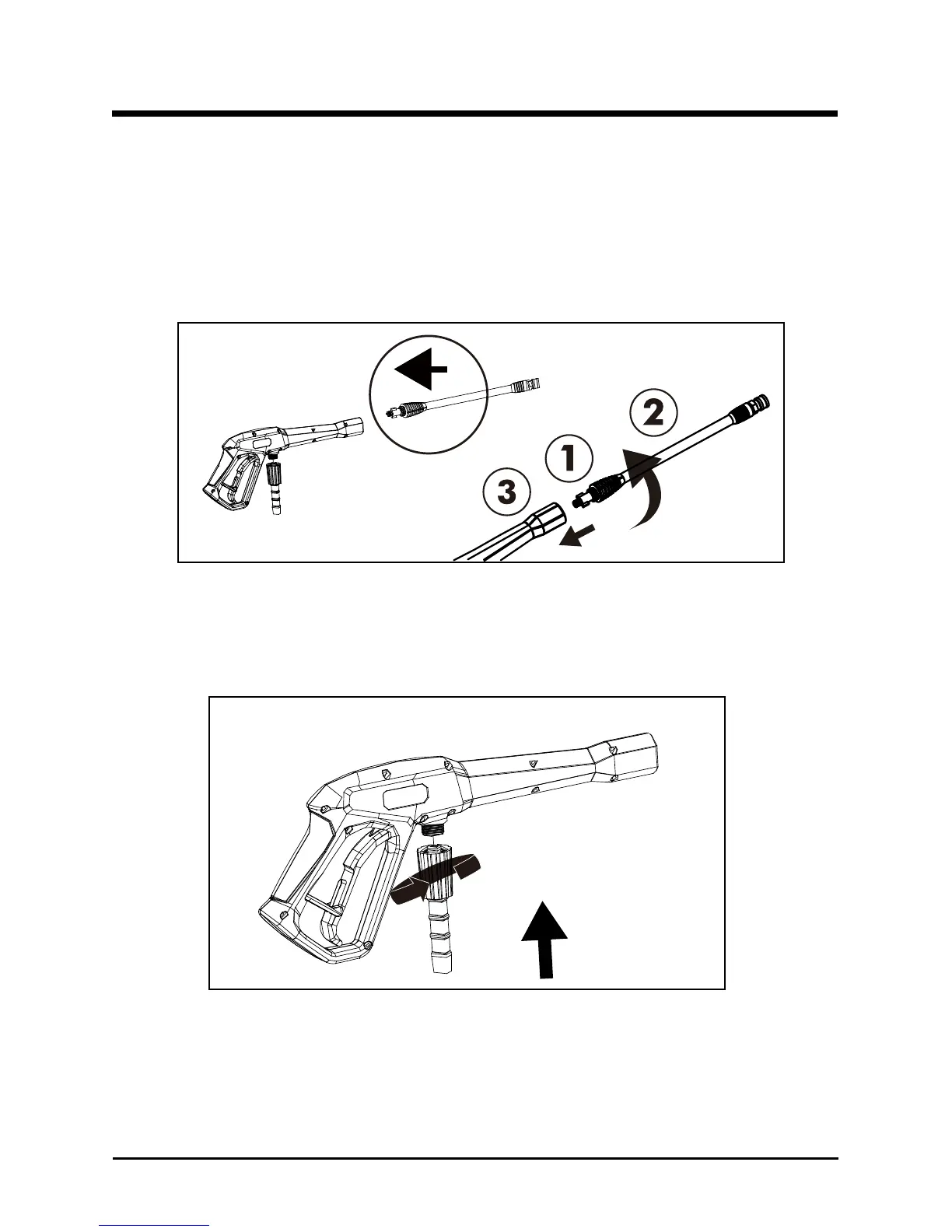 2

1

3