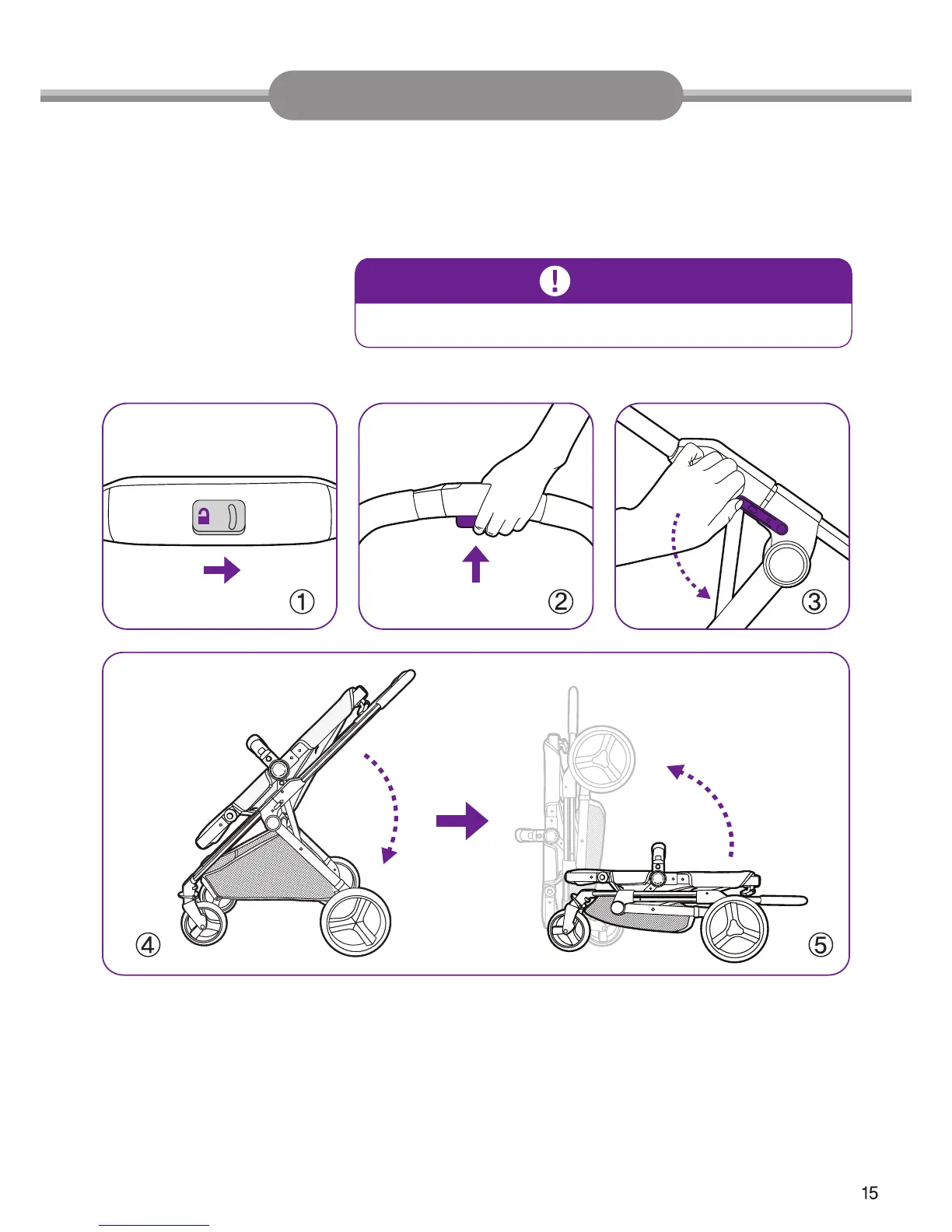 !

①

②

③

④

⑤

15