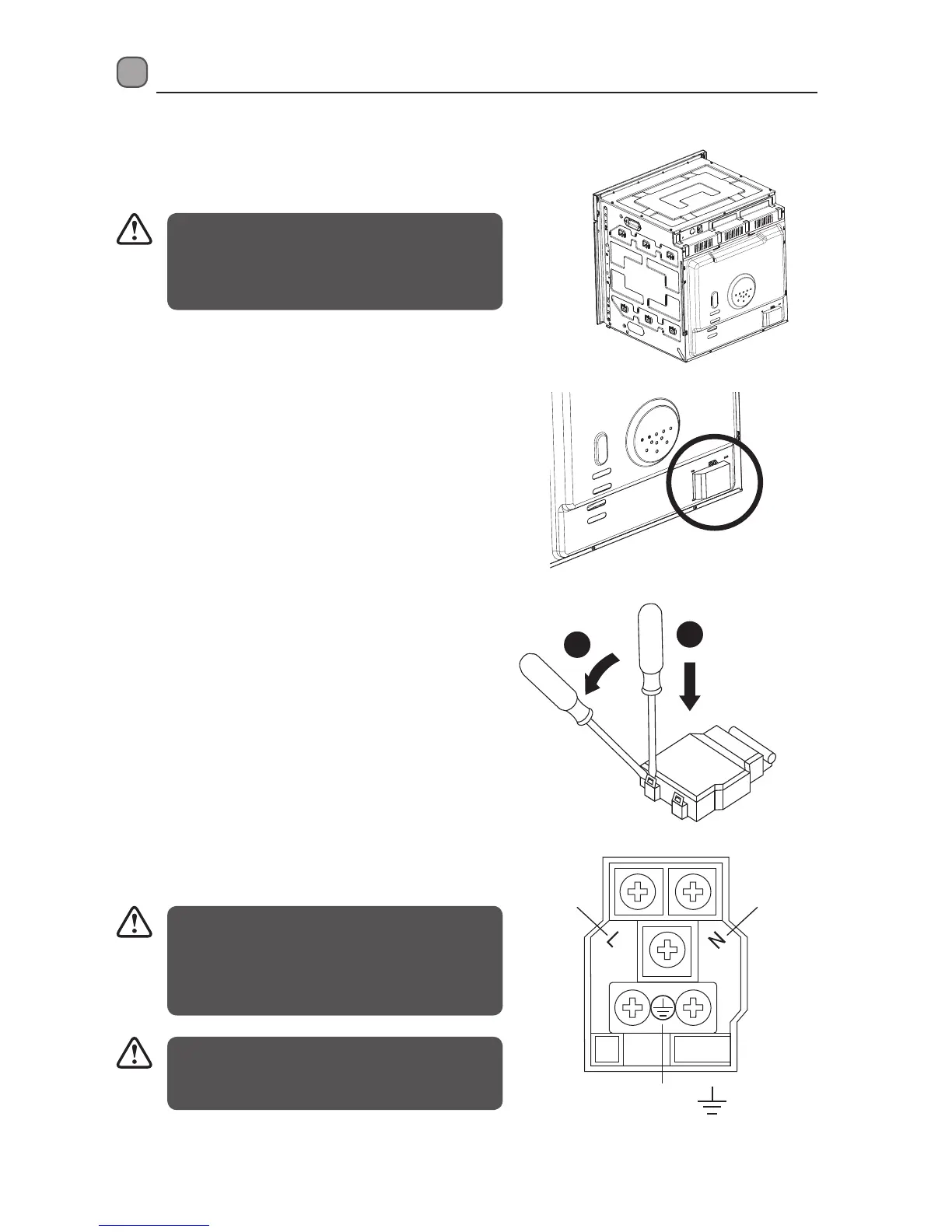 L

N