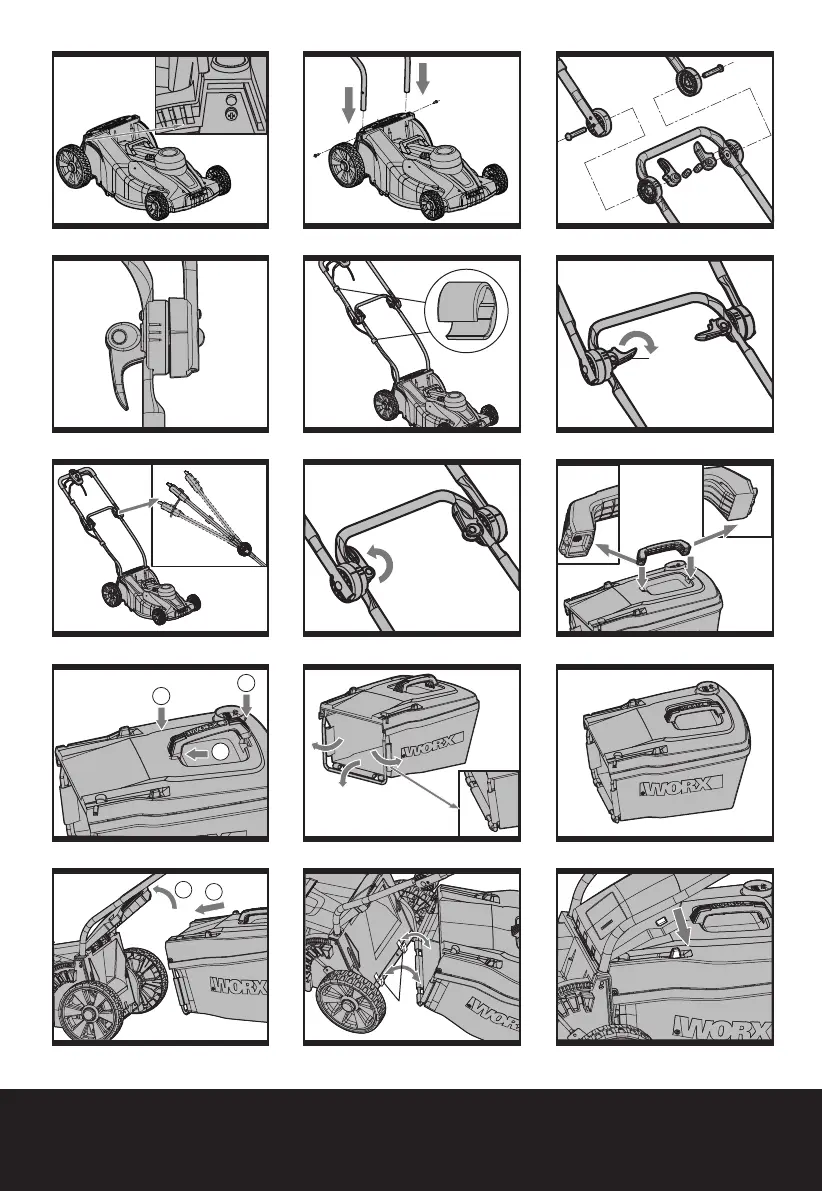 WORX

WORX

WORX

WORX

WORX