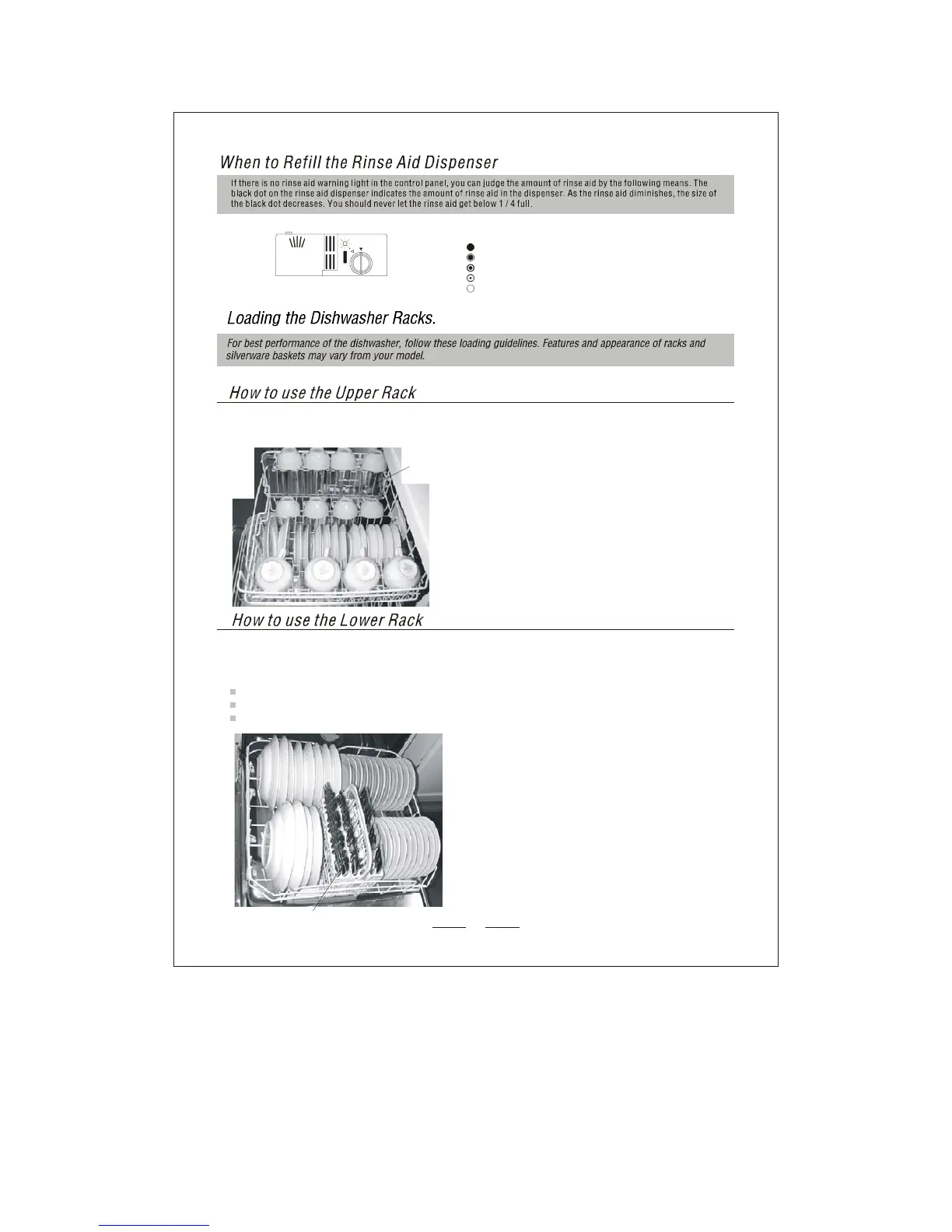 When to Refill the Rinse Aid Dispenser

If there is no rinse aid warning light in the control panel, you can judge the amount of rinse aid by the following means. The black dot on the rinse aid dispenser indicates the amount of rinse aid in the dispenser. As the rinse aid diminishes, the size of the black dot decreases. You should never let the rinse aid get below 1 / 4 full.

Loading the Dishwasher Racks.

For best performance of the dishwasher, follow these loading guidelines. Features and appearance of racks and silverware baskets may vary from your model.

How to use the Upper Rack

How to use the Lower Rack