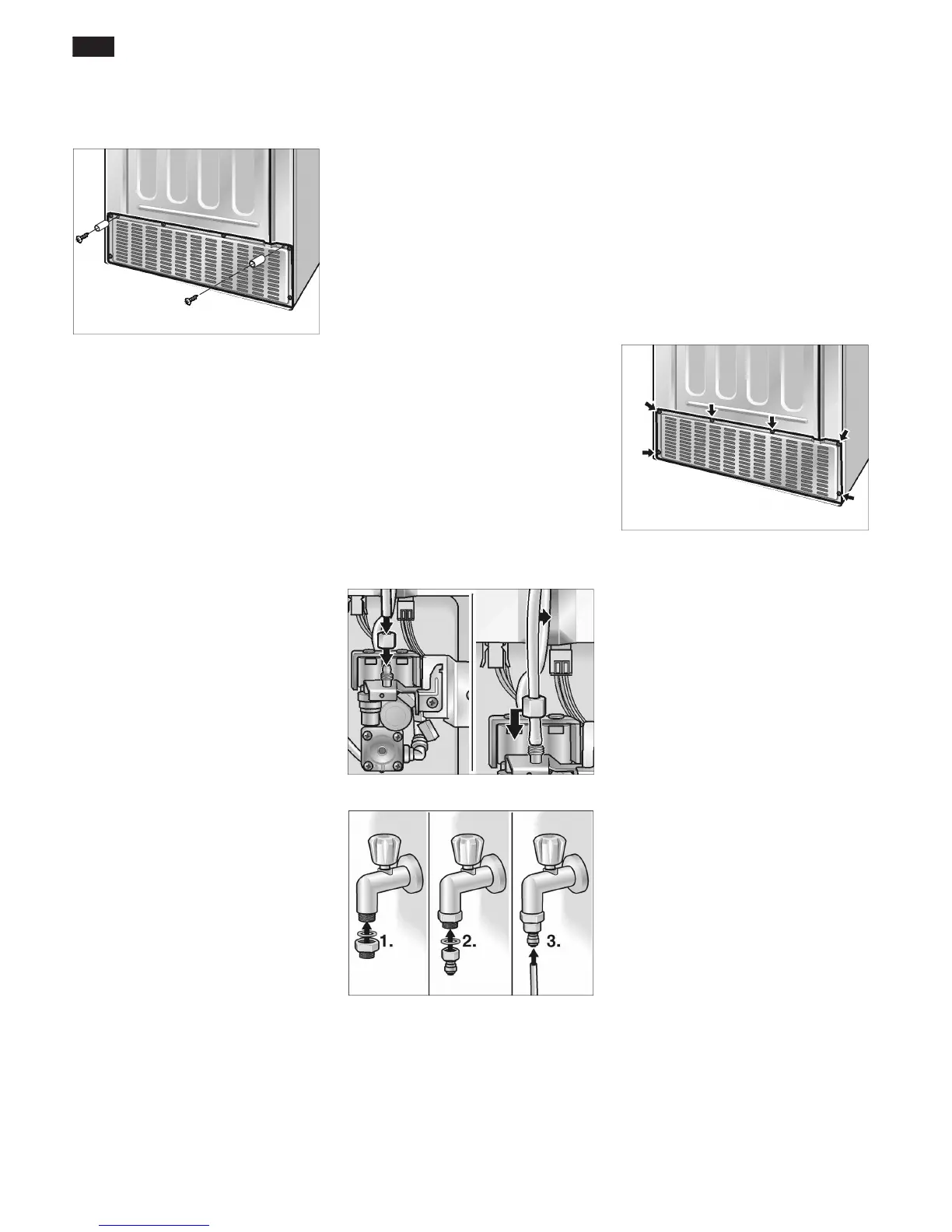 1.

2.

3.