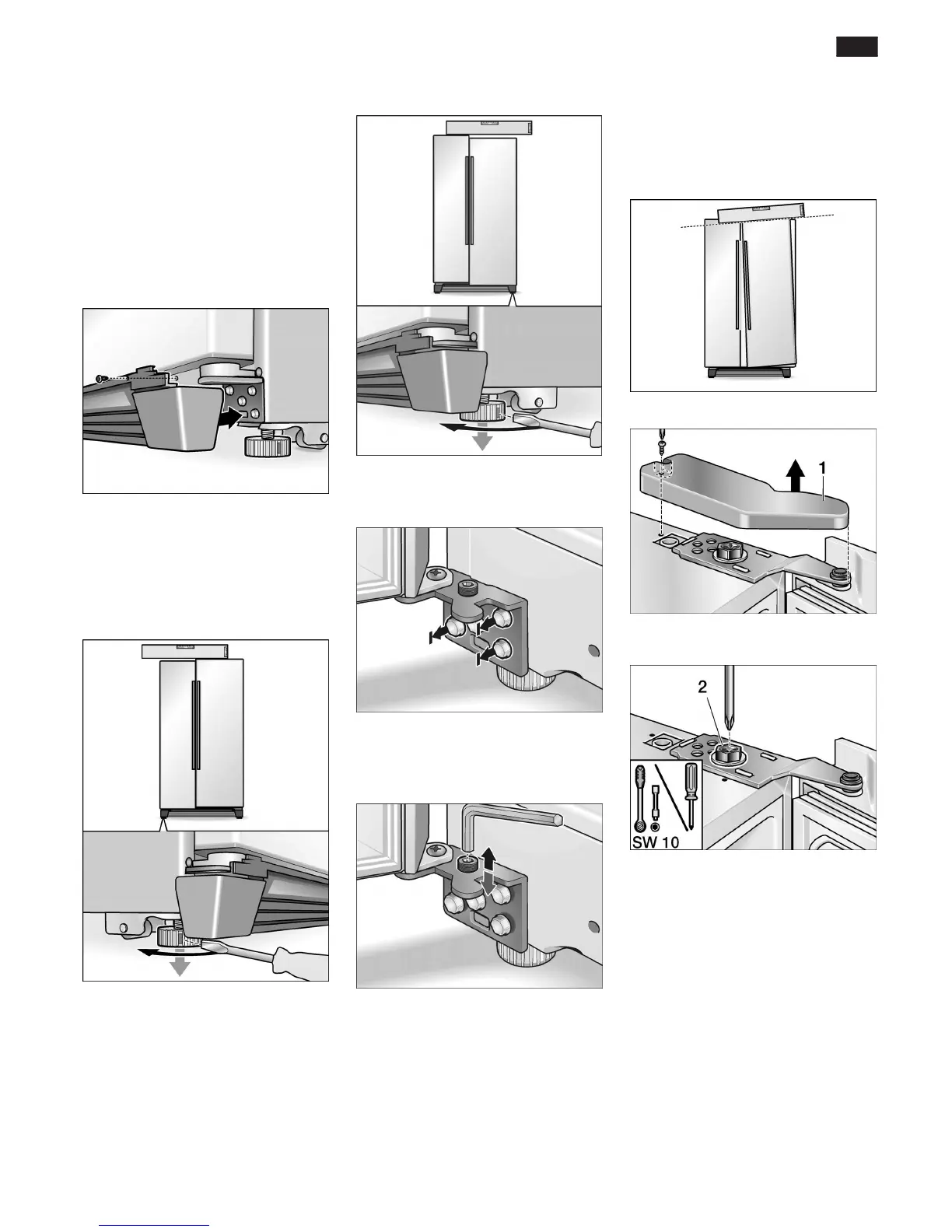 1

2

SW 10