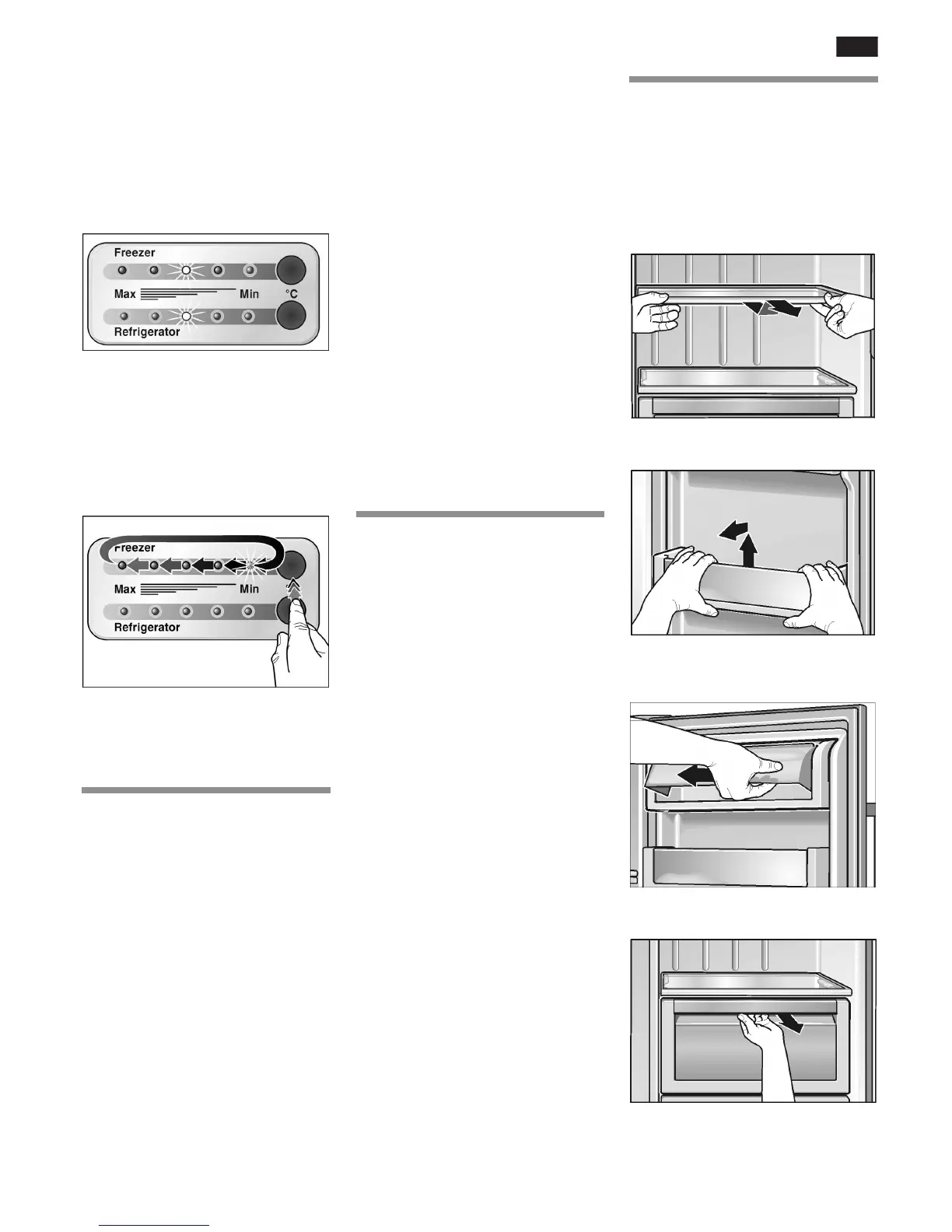 Freezer

Max Min °C

Refrigerator

Freezer

Max Min

Refrigerator