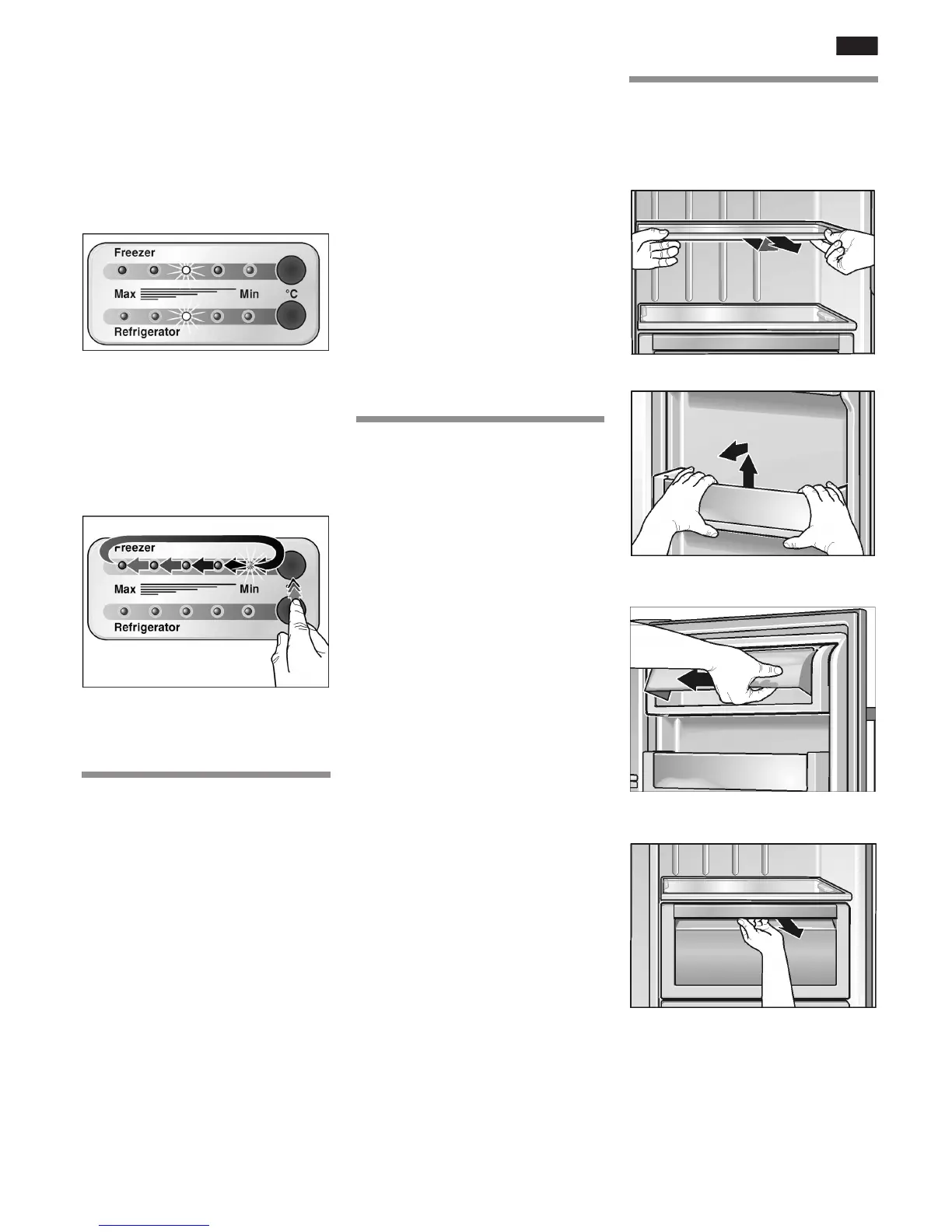 Freezer
Max Min °C
Refrigerator

Freezer
Max Min
Refrigerator