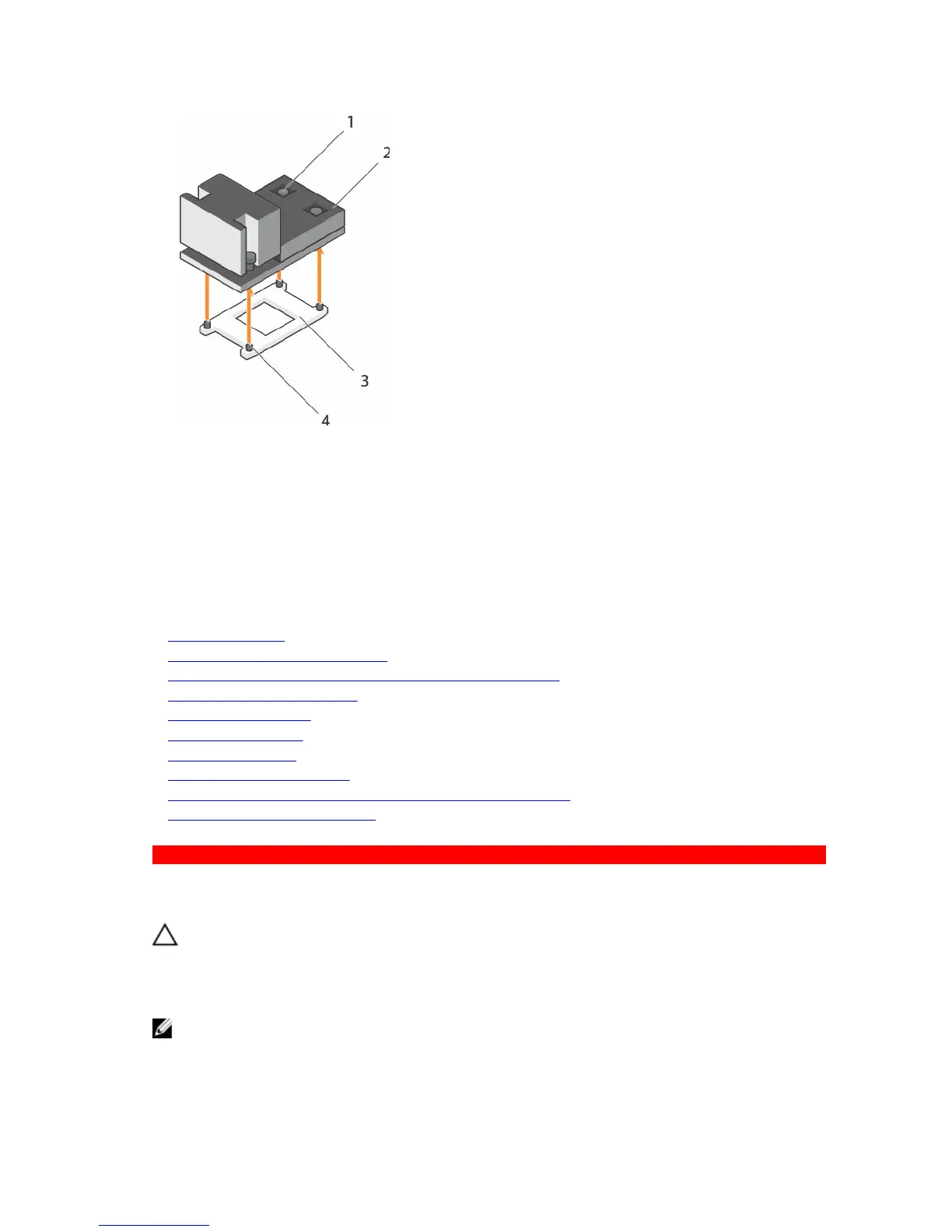 1
2
3
4