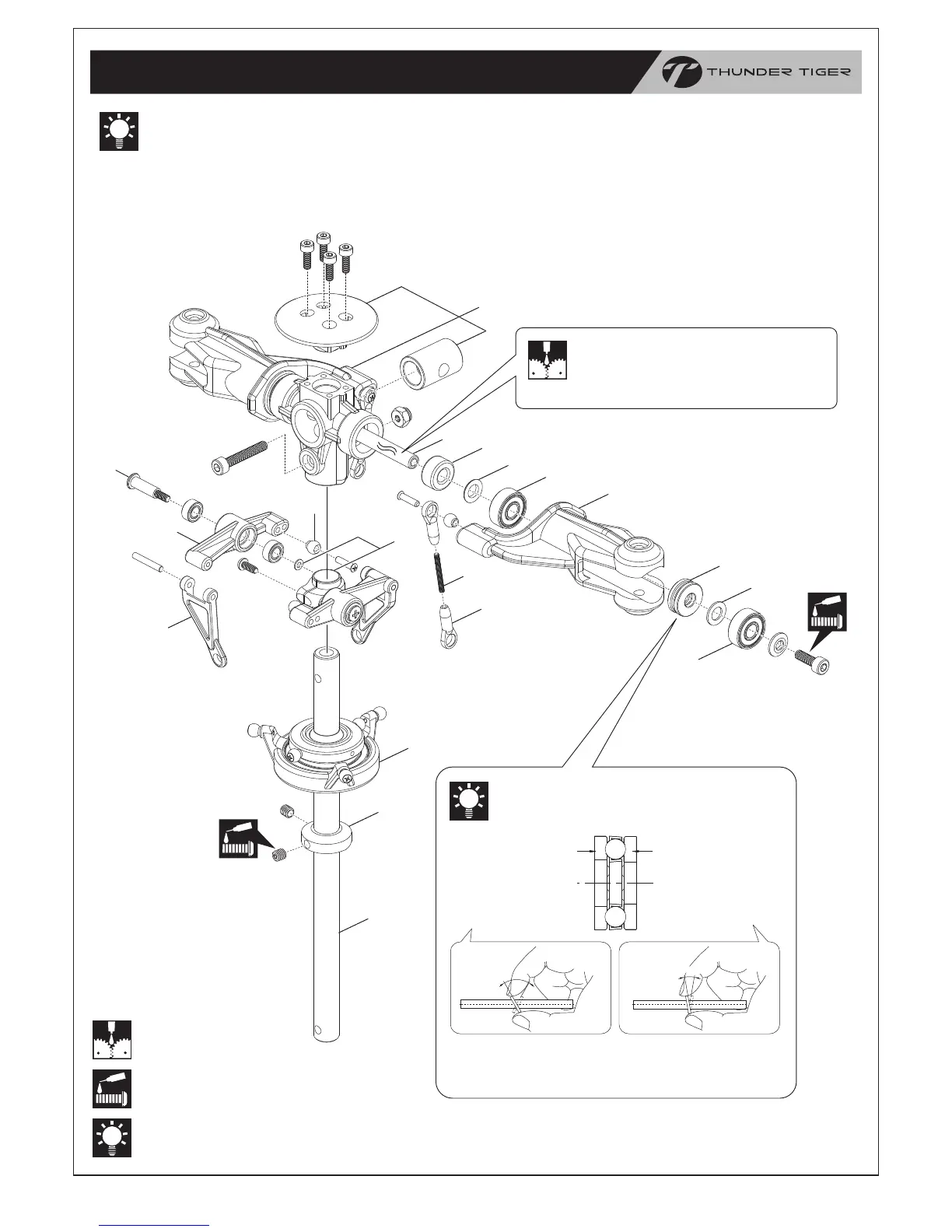 THUNDER TIGER