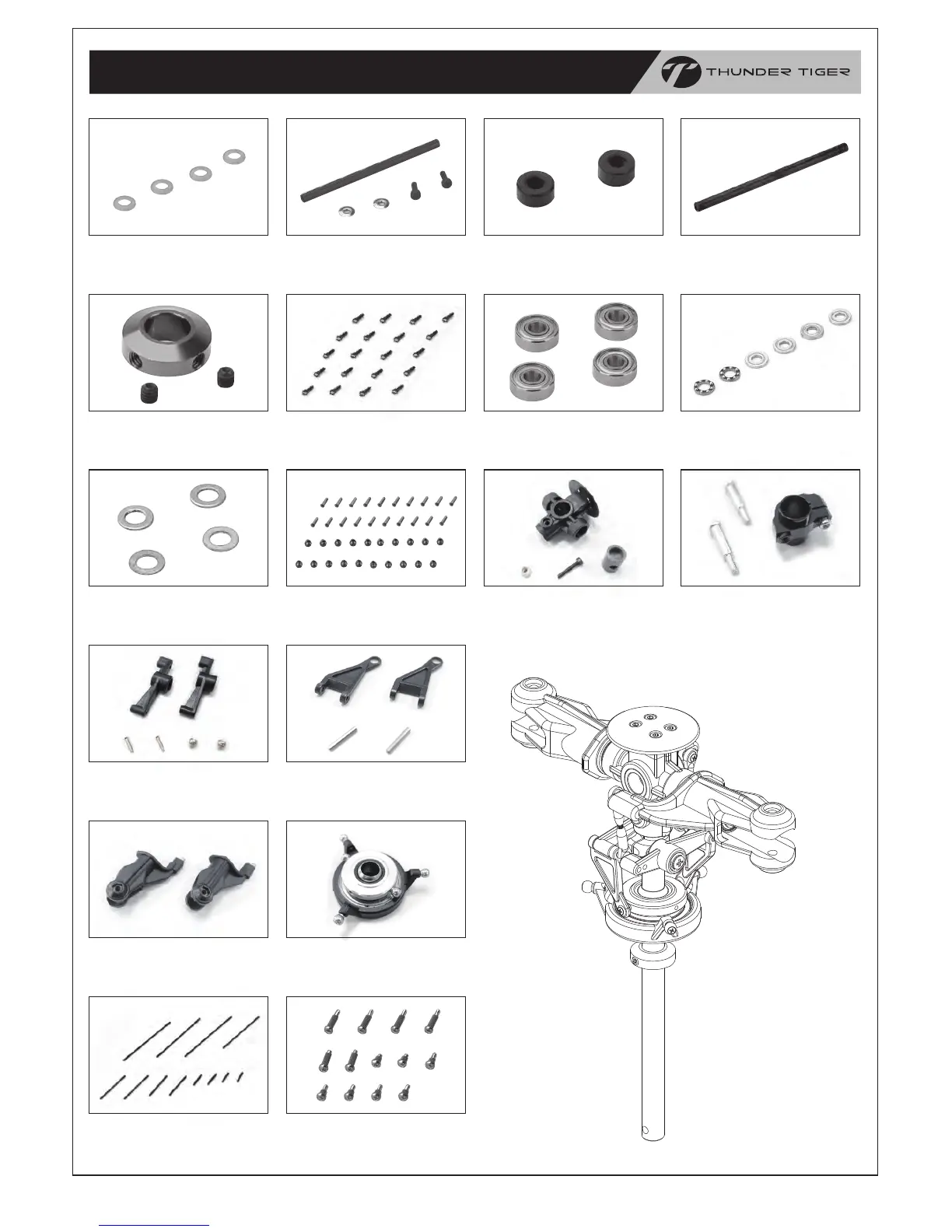 THUNDER TIGER