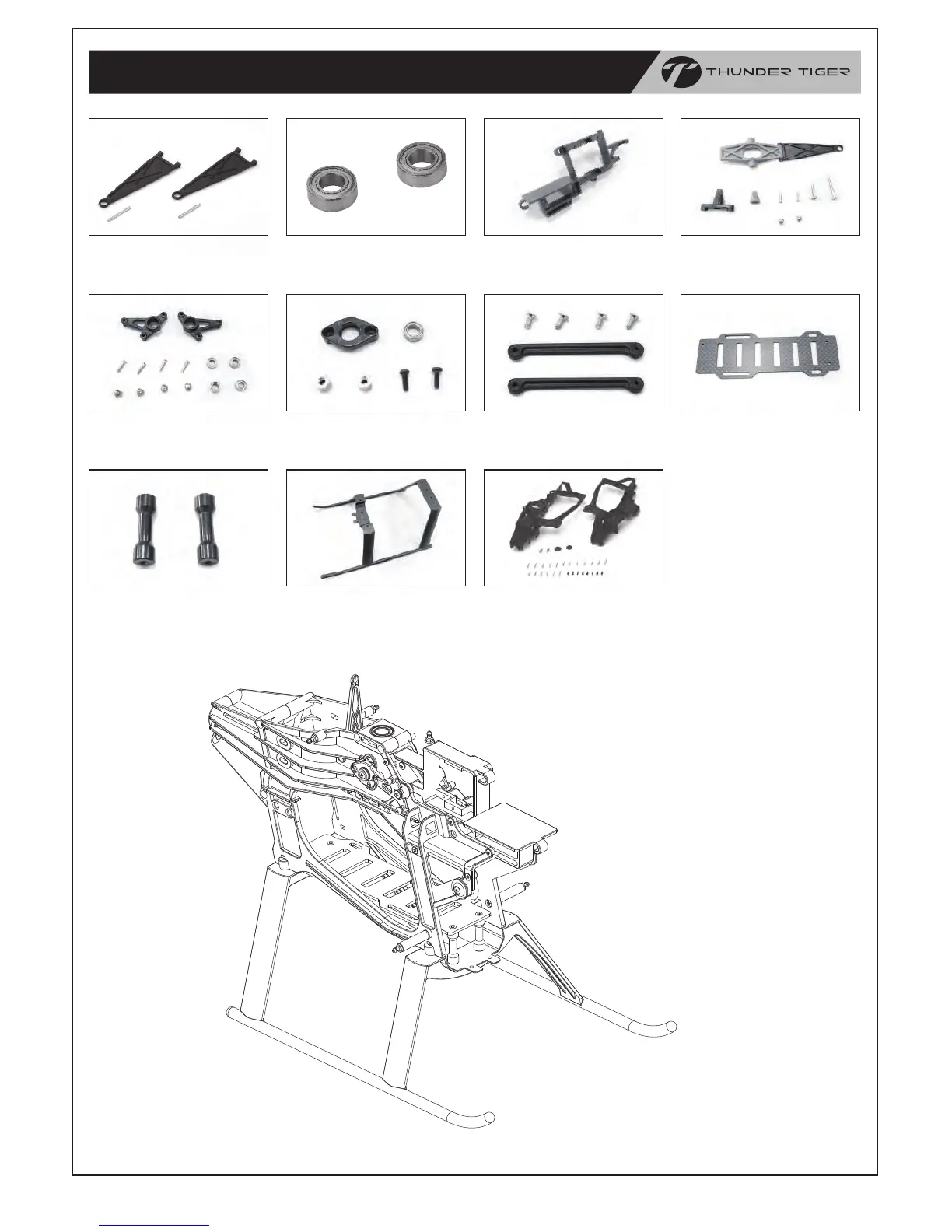 THUNDER TIGER