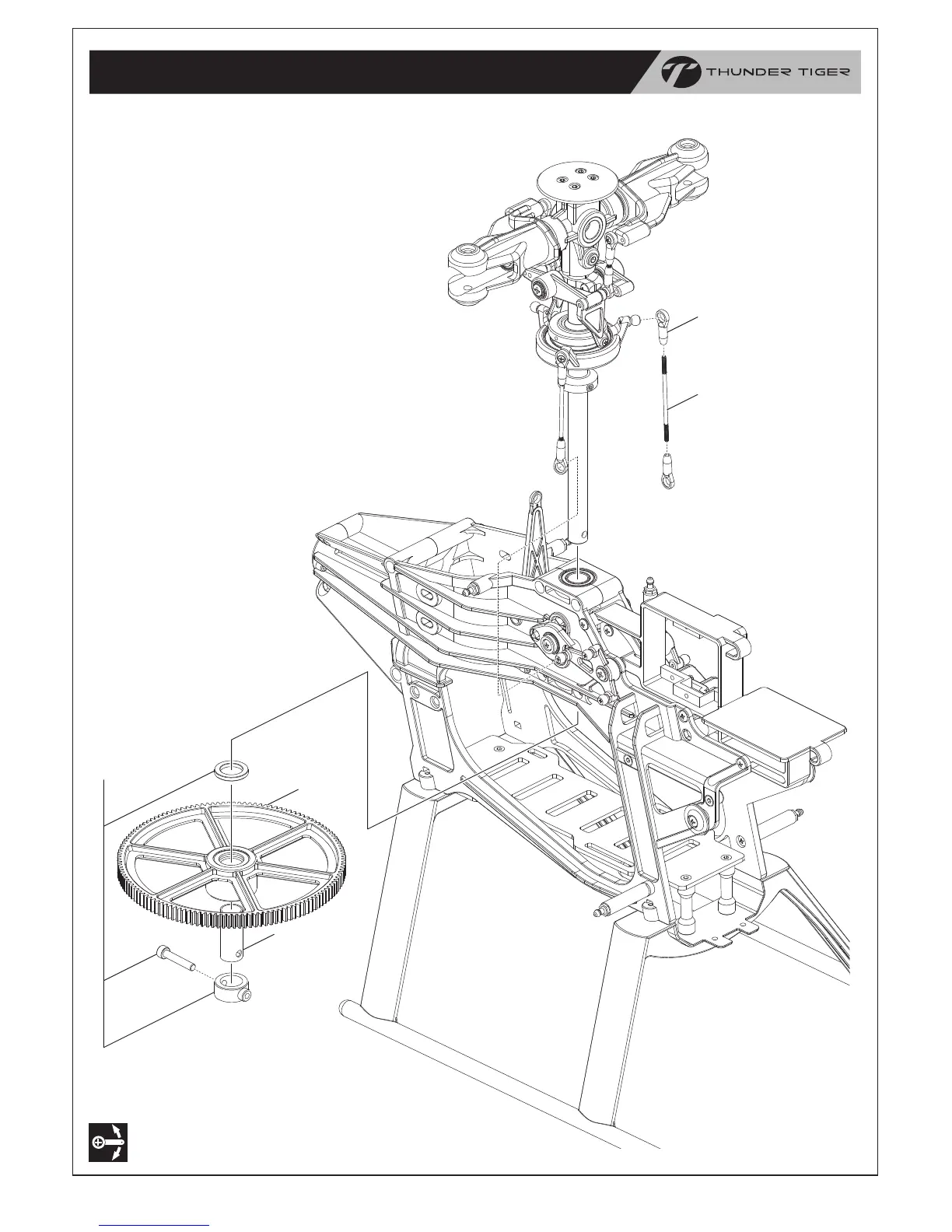 THUNDER TIGER