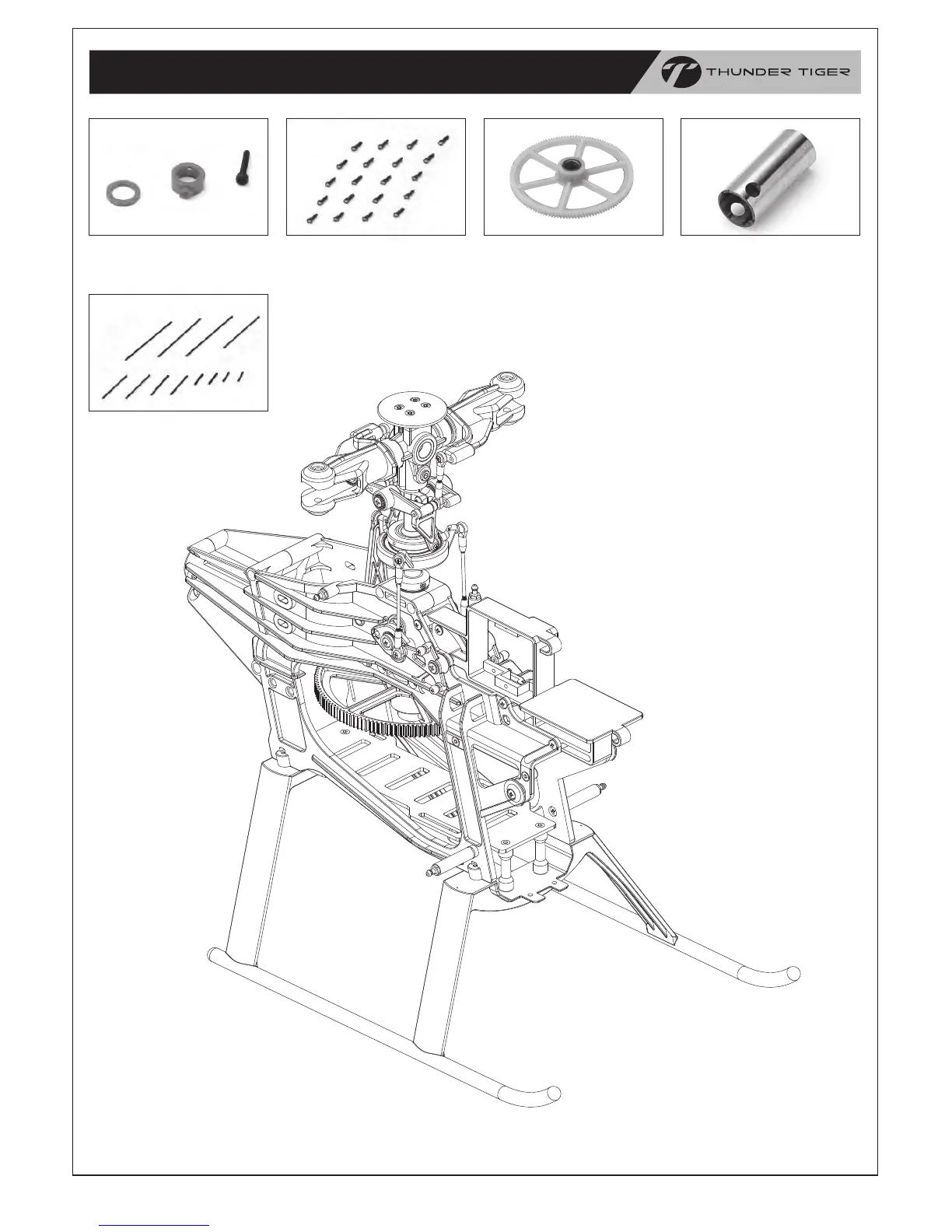 THUNDER TIGER