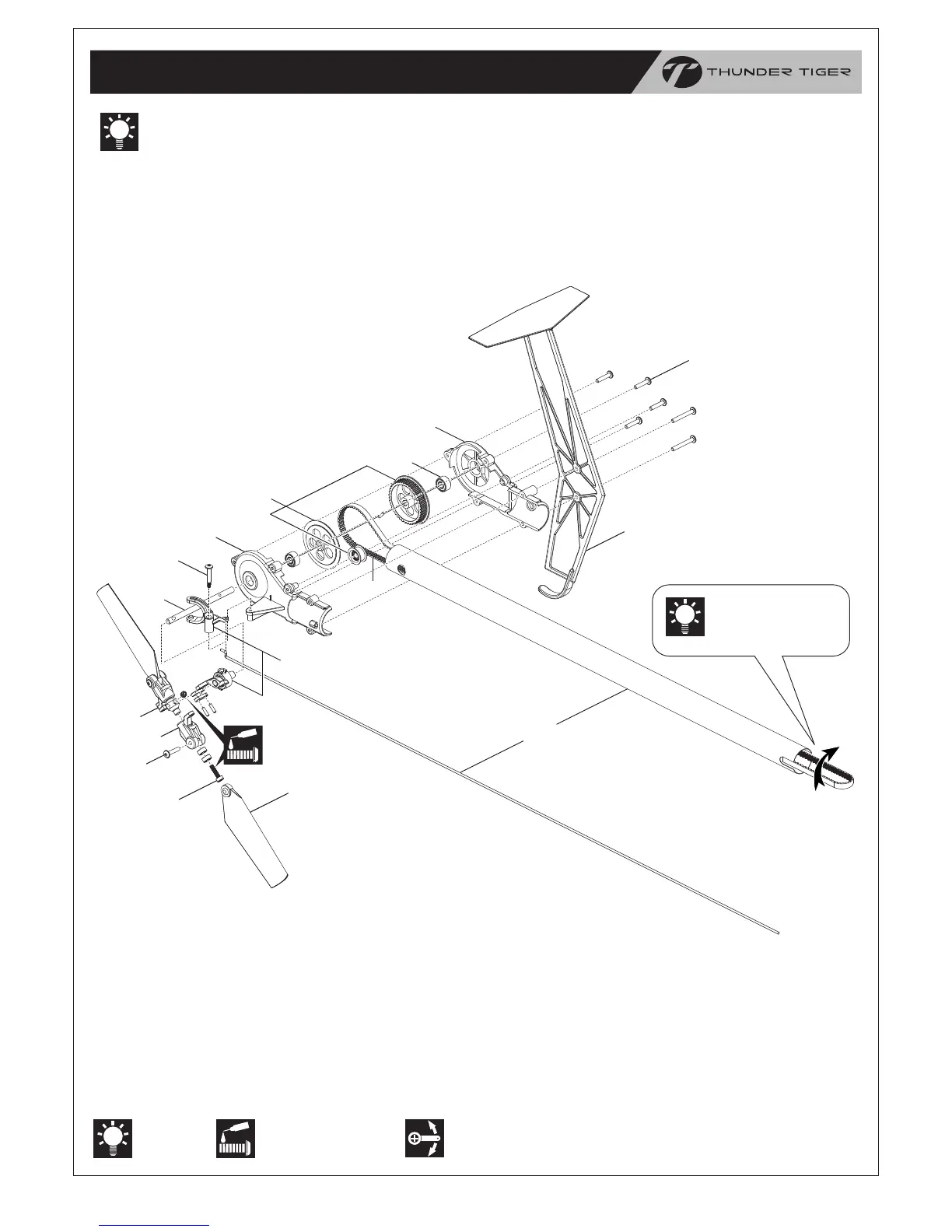 THUNDER TIGER