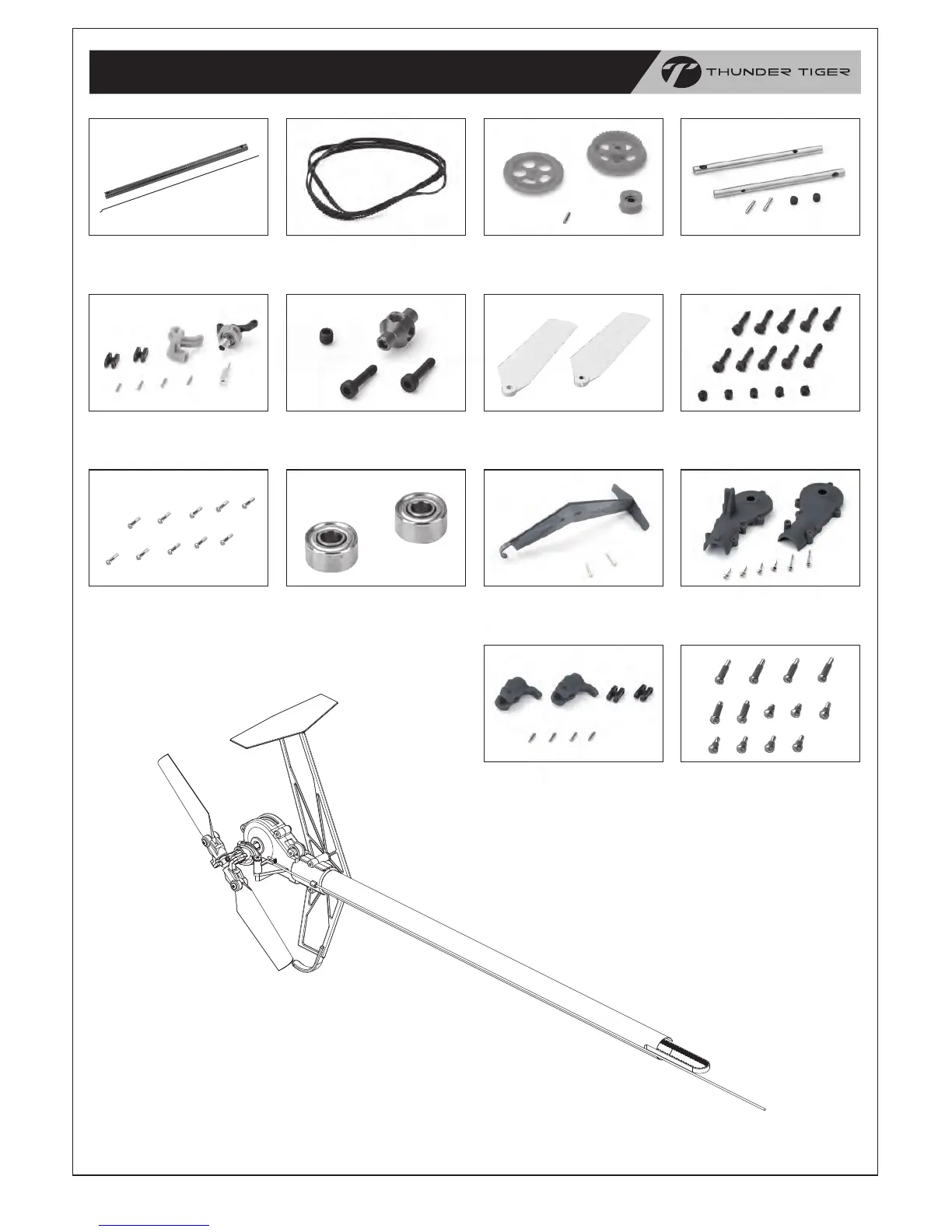 THUNDER TIGER