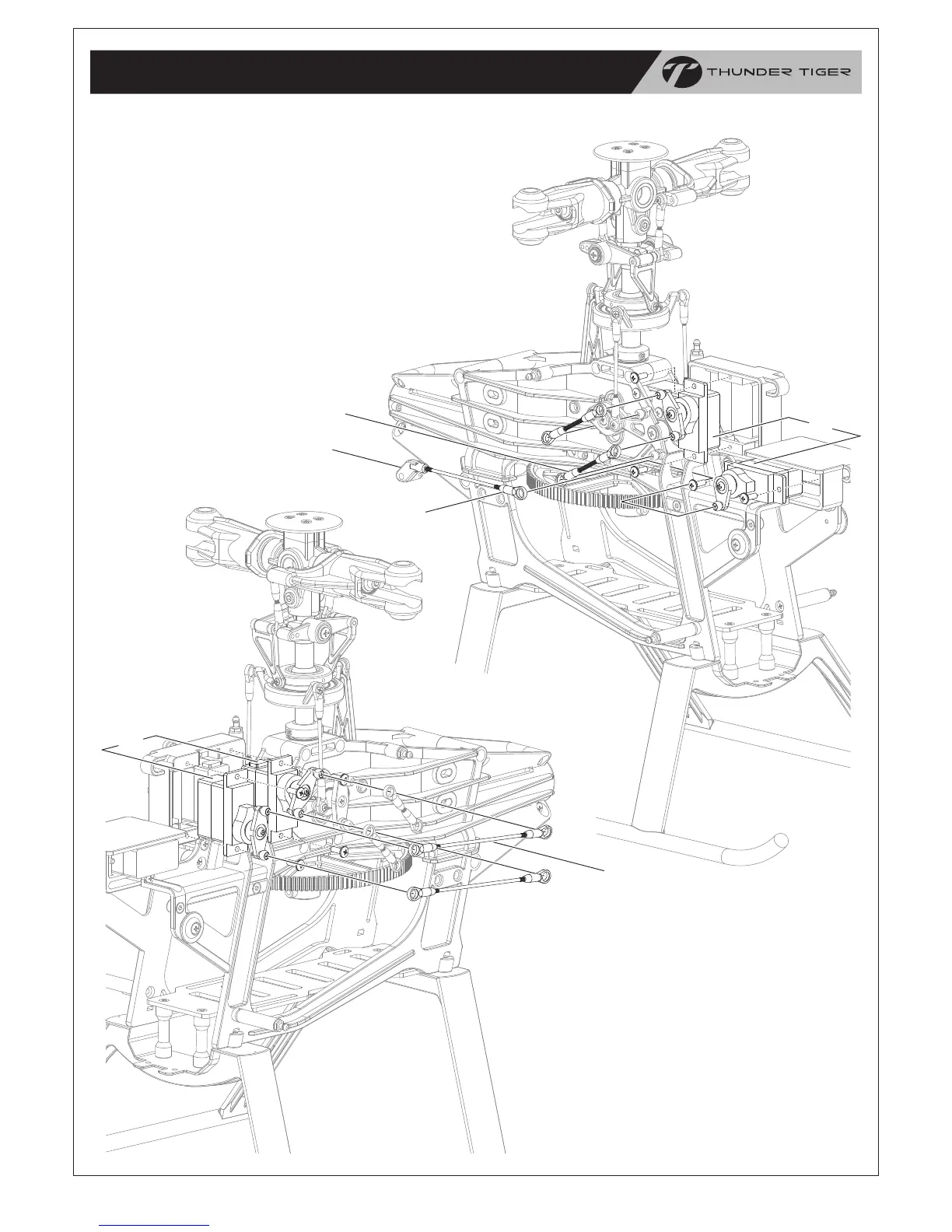 THUNDER TIGER