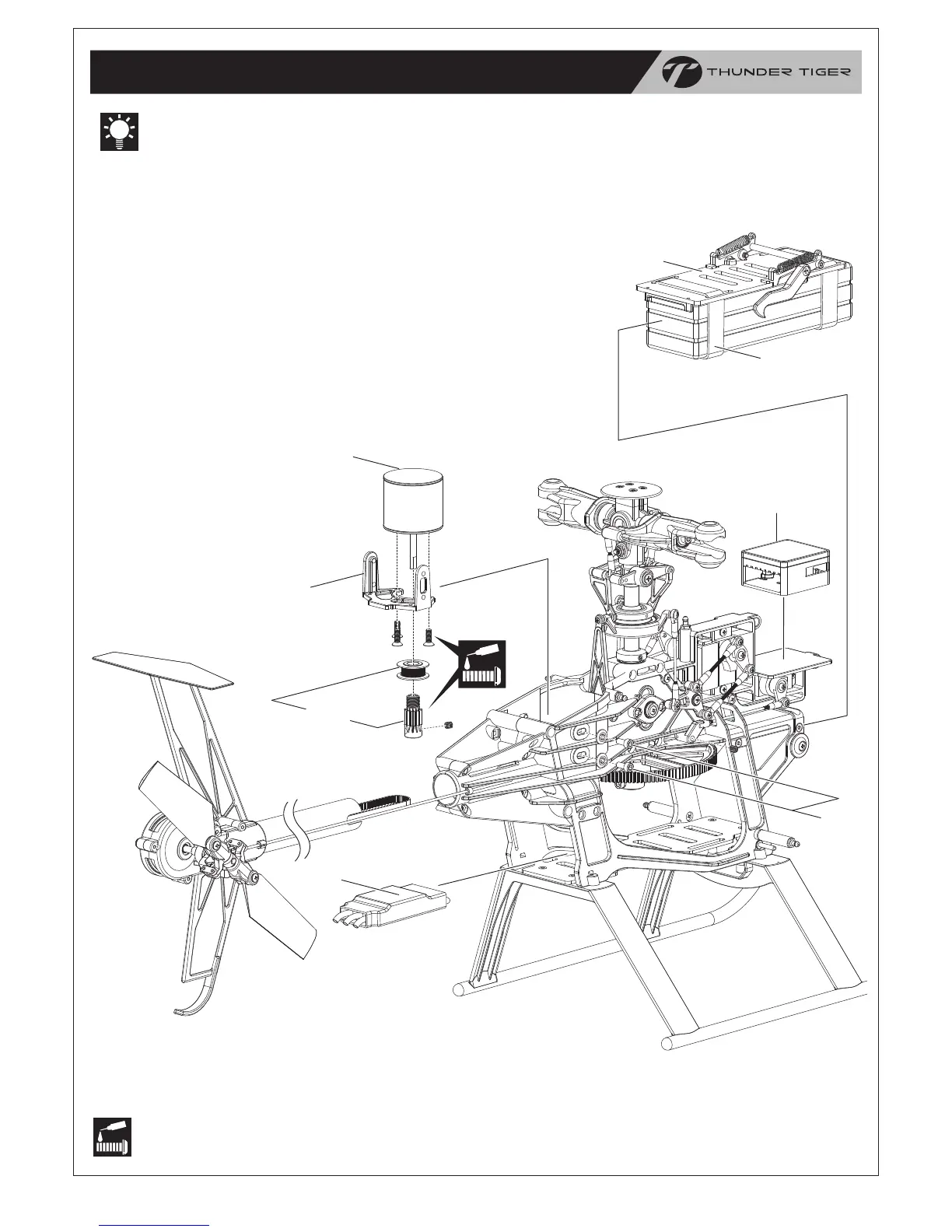 THUNDER TIGER