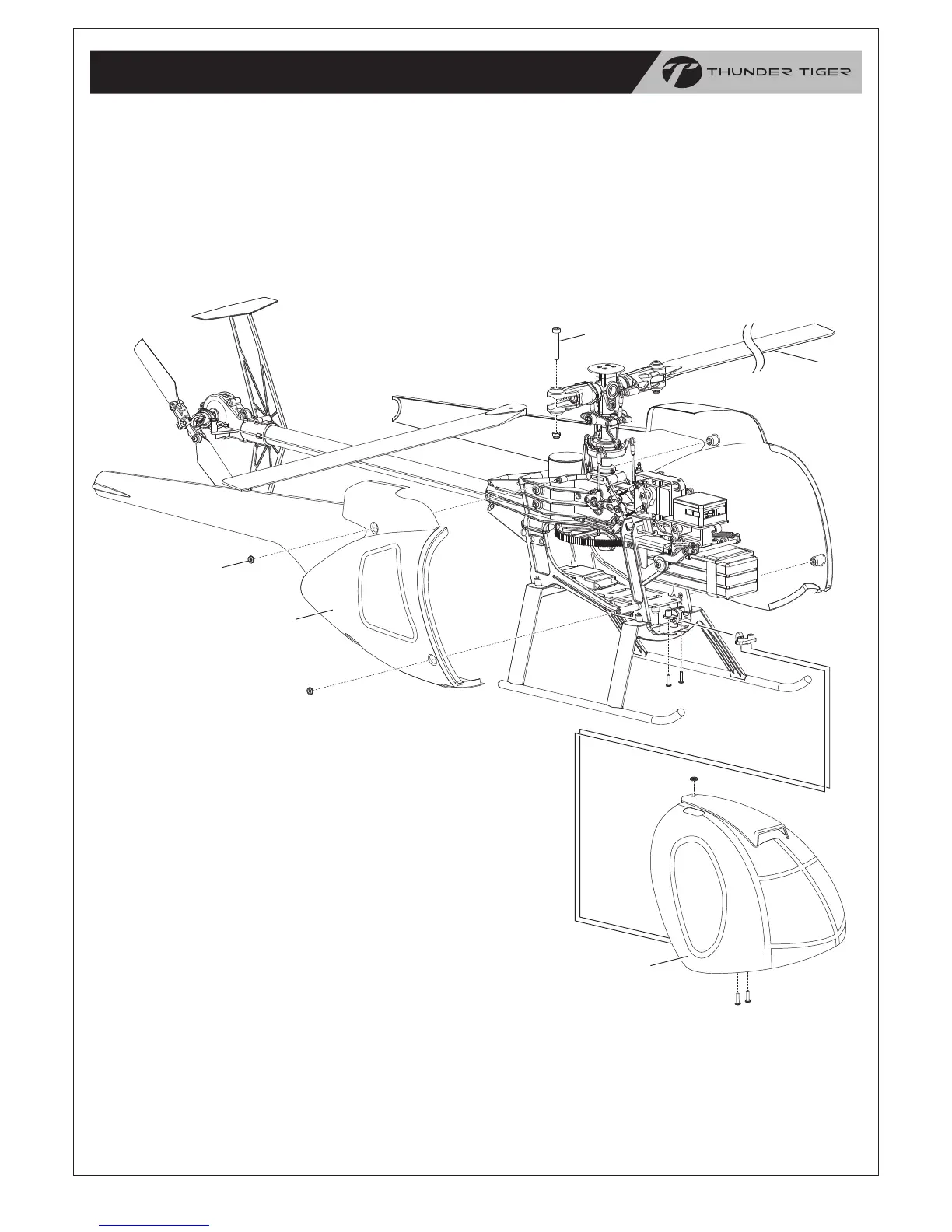 THUNDER TIGER