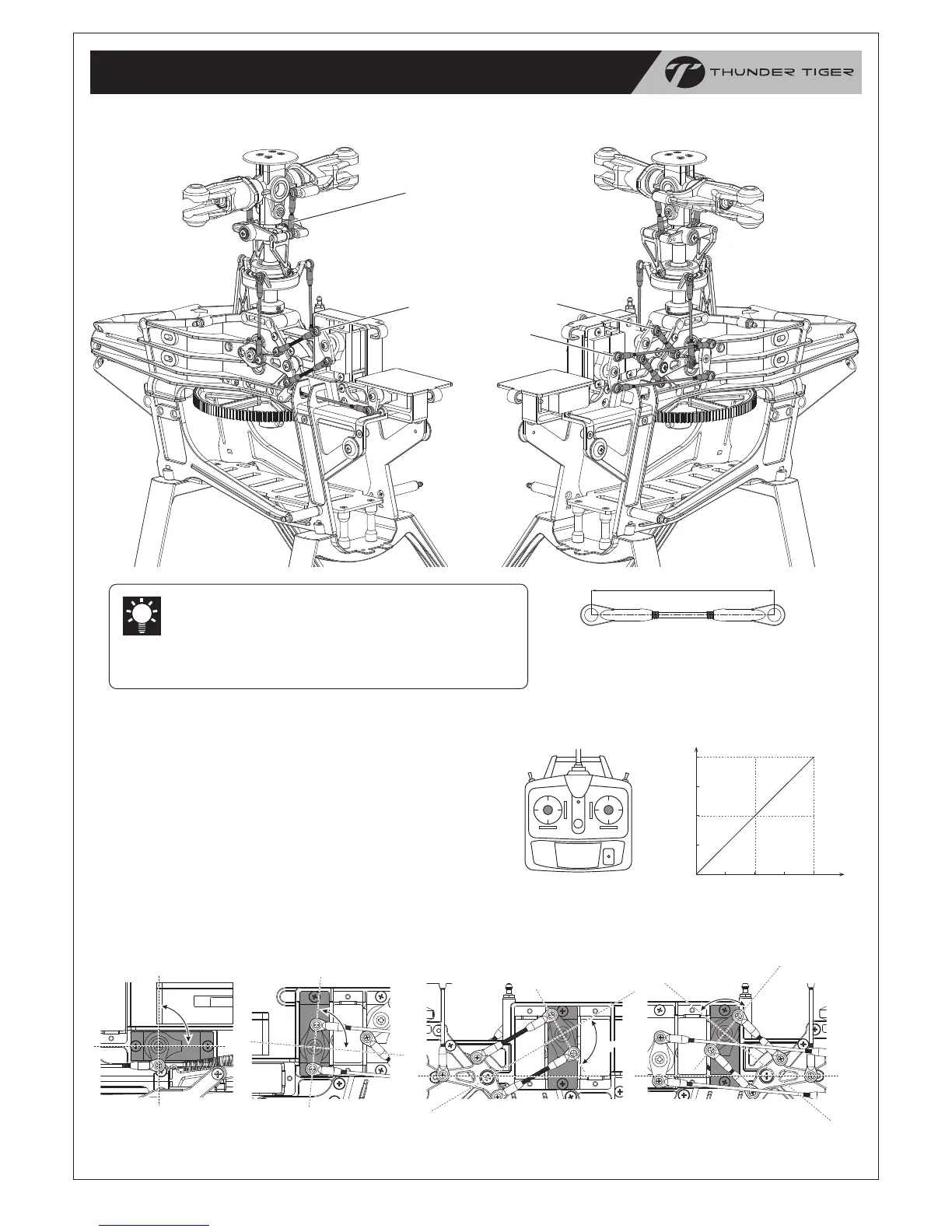 THUNDER TIGER