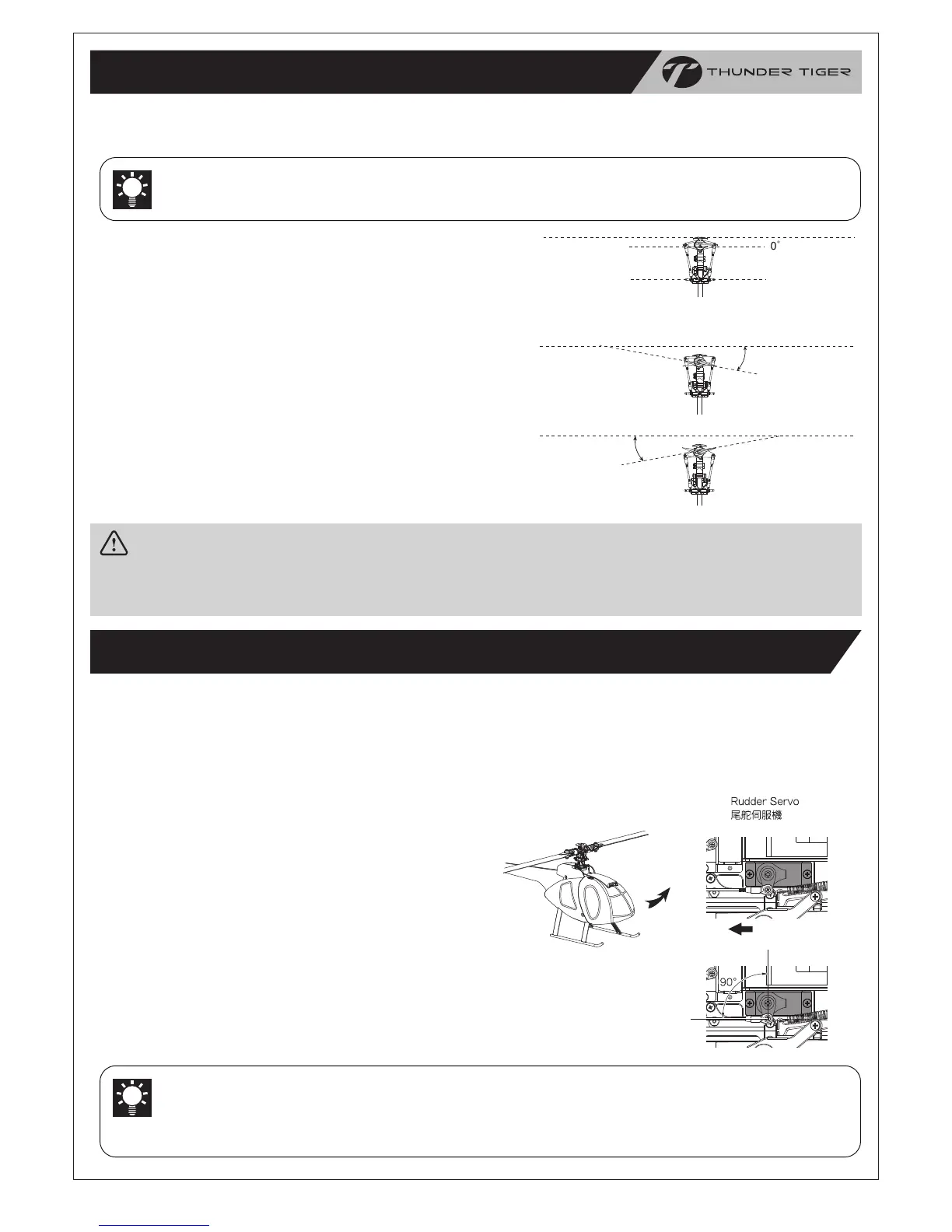 THUNDER TIGER

0°

Rudder Servo
尾舵伺服機

90°