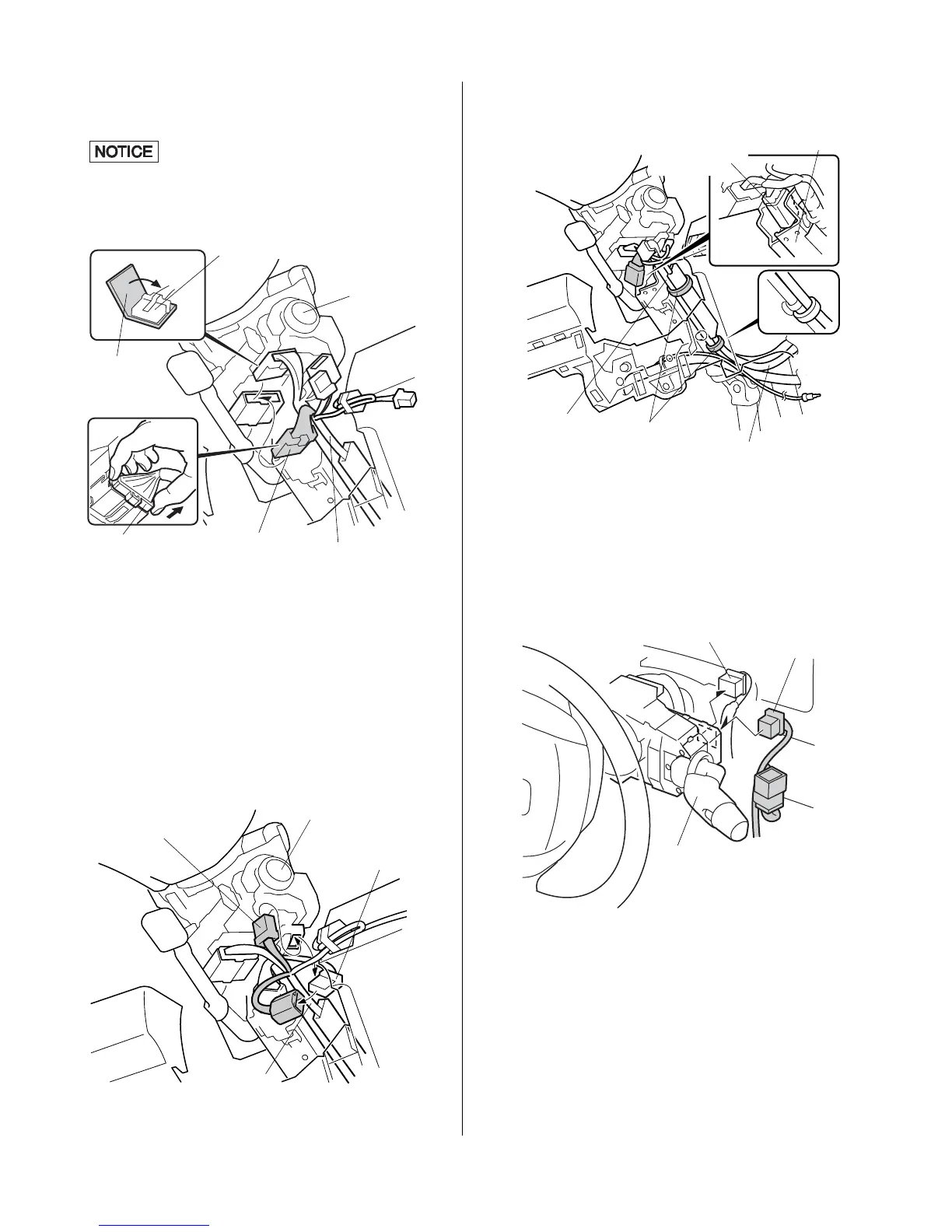 NOTICE