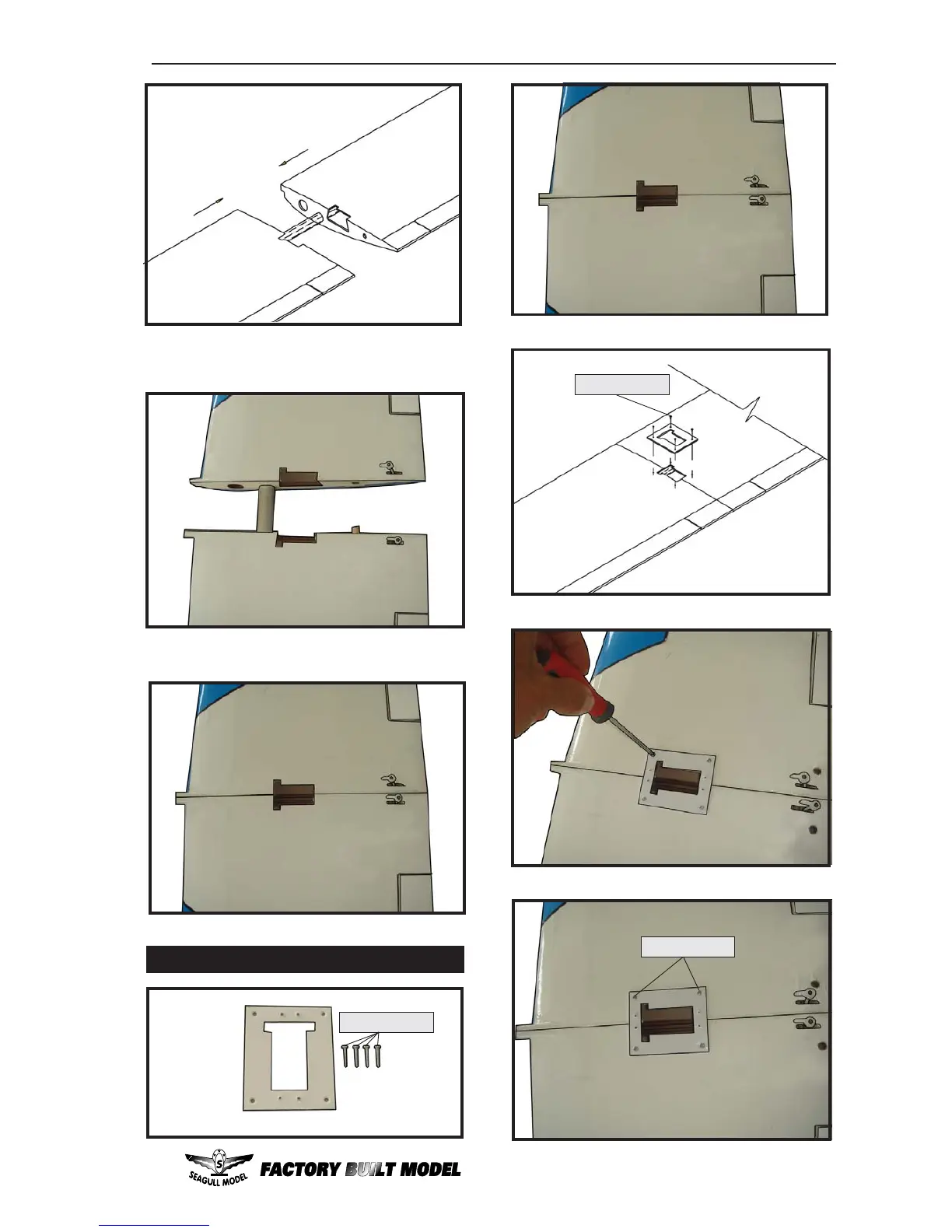 S

SEAGULL MODEL

FACTORY BUILT MODEL