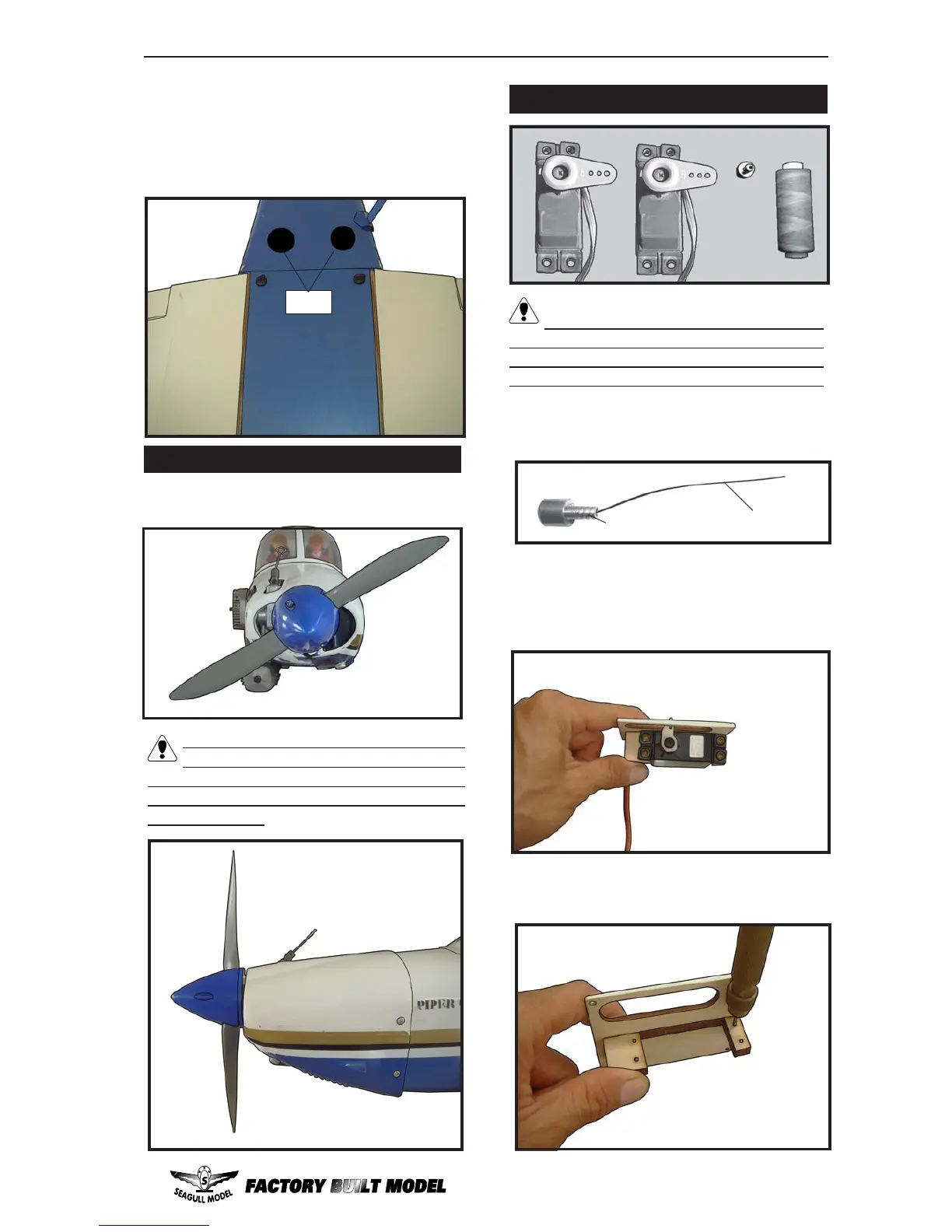 PIPER

SEAGULL MODEL

FACTORY BUILT MODEL