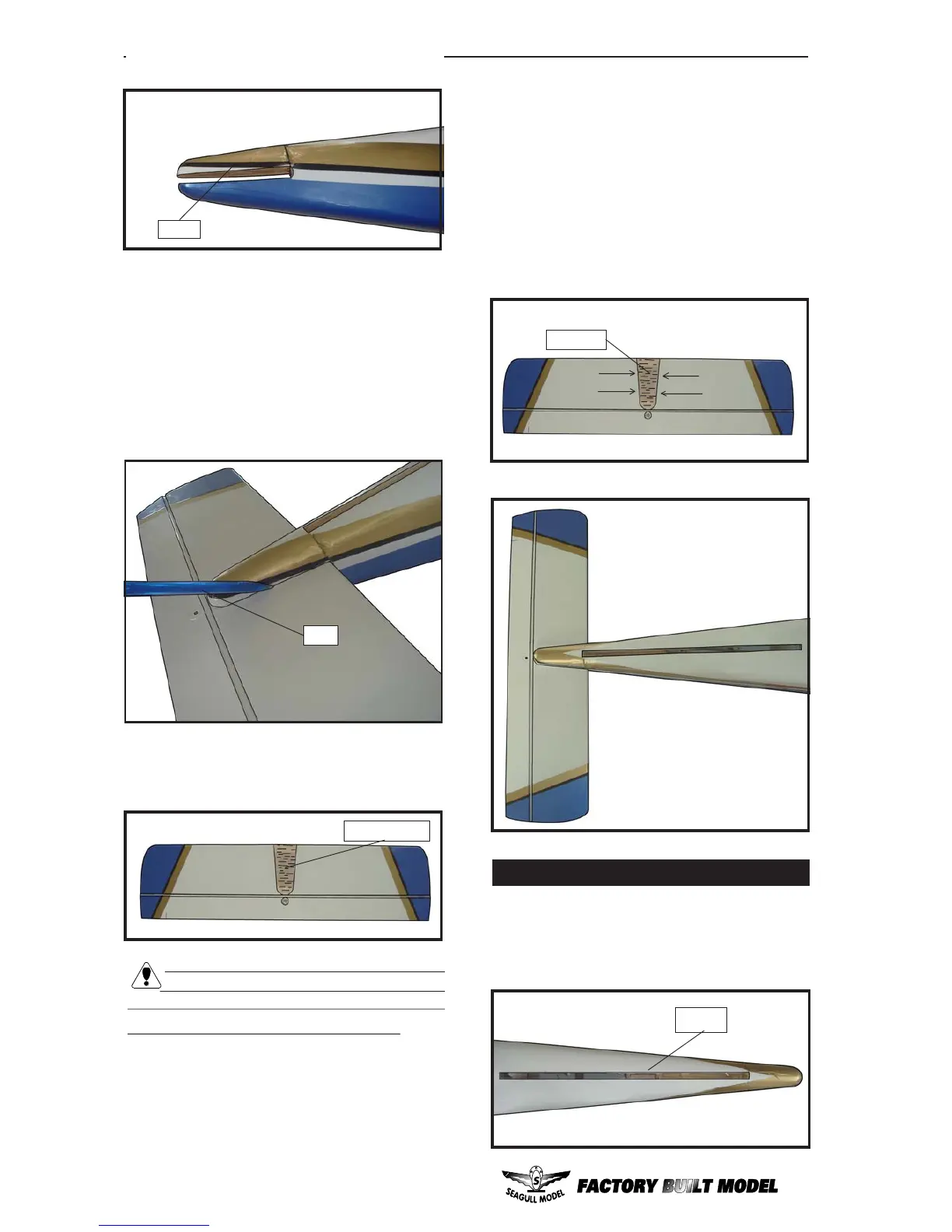 SEAGULL MODEL

FACTORY BUILT MODEL