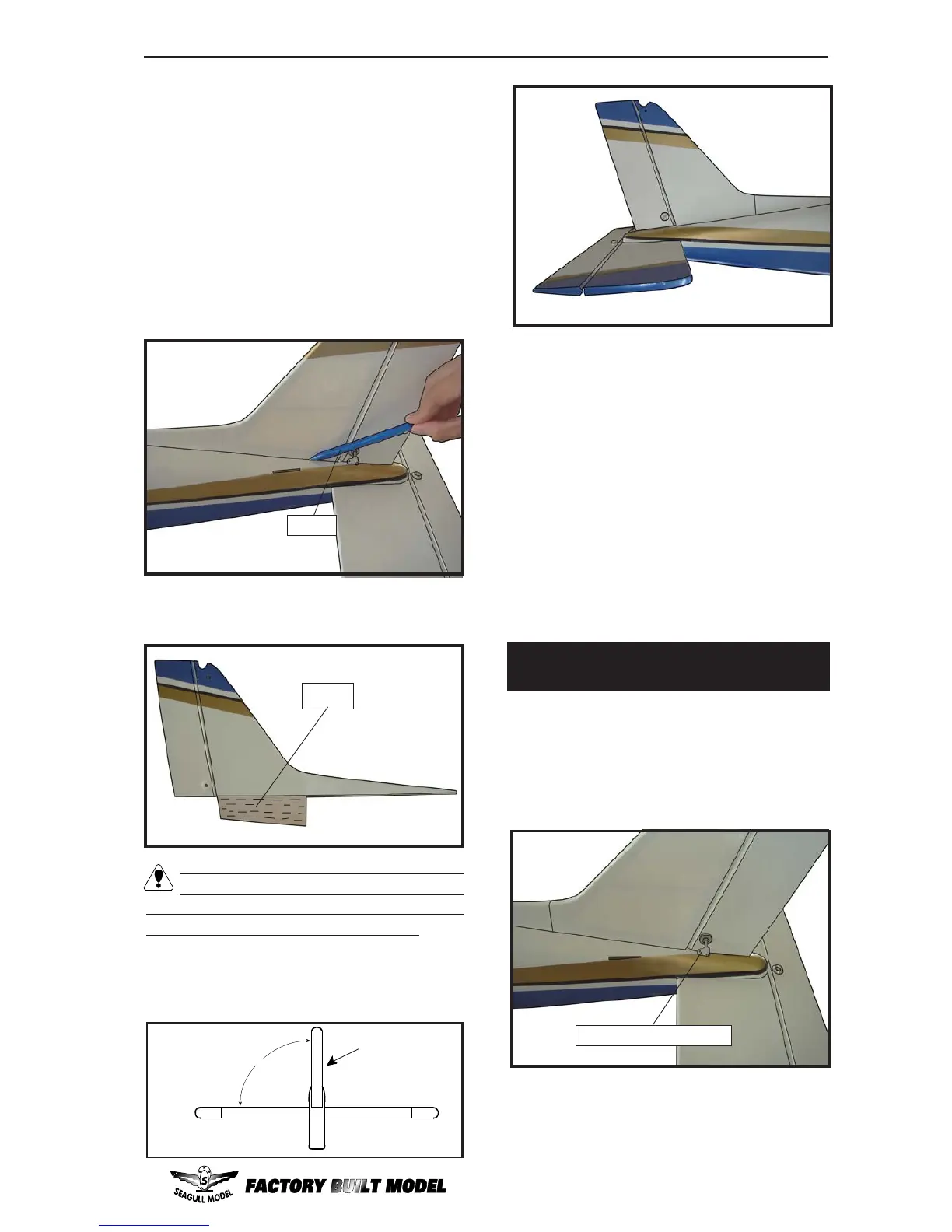 SEAGULL MODEL

FACTORY BUILT MODEL