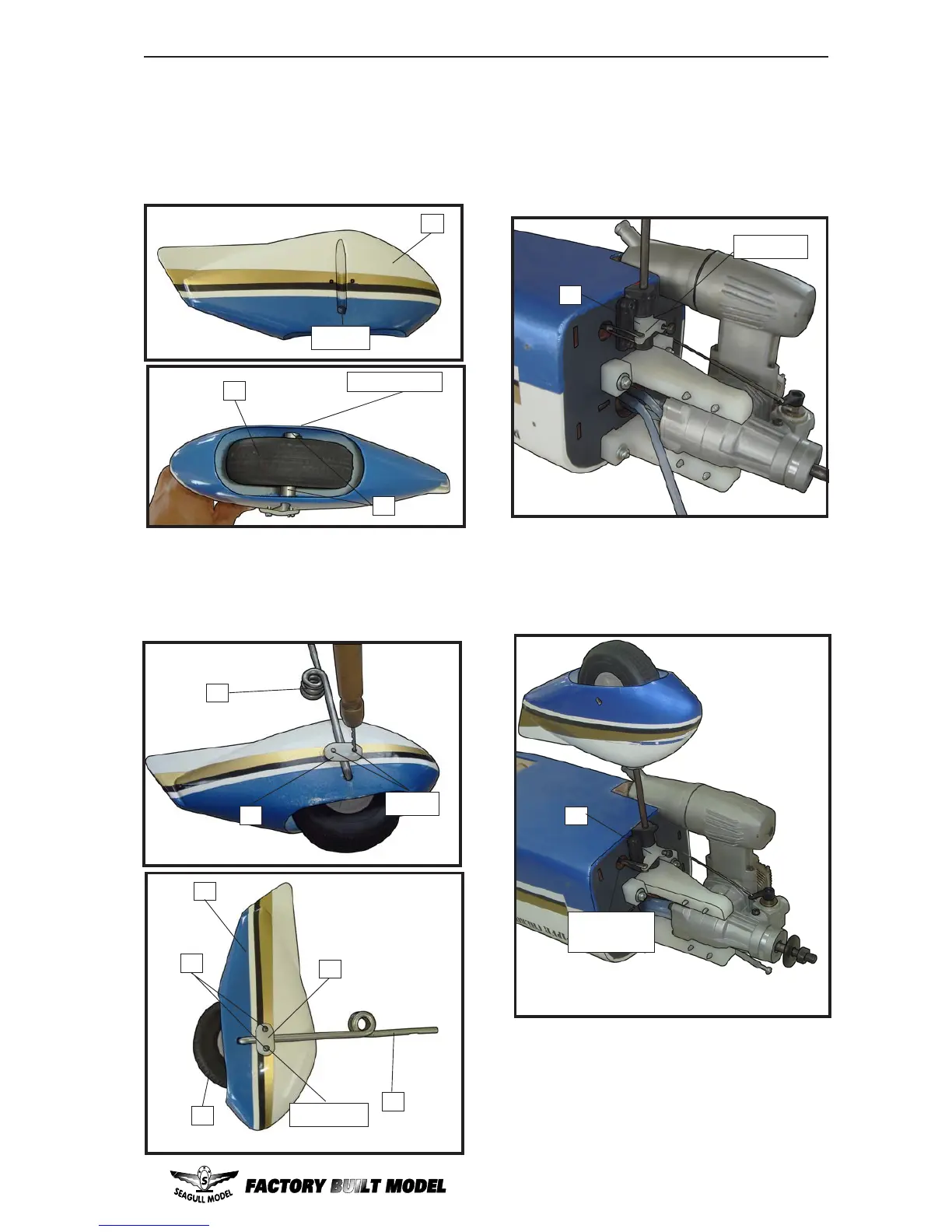 SEAGULL MODEL FACTORY BUILT MODEL