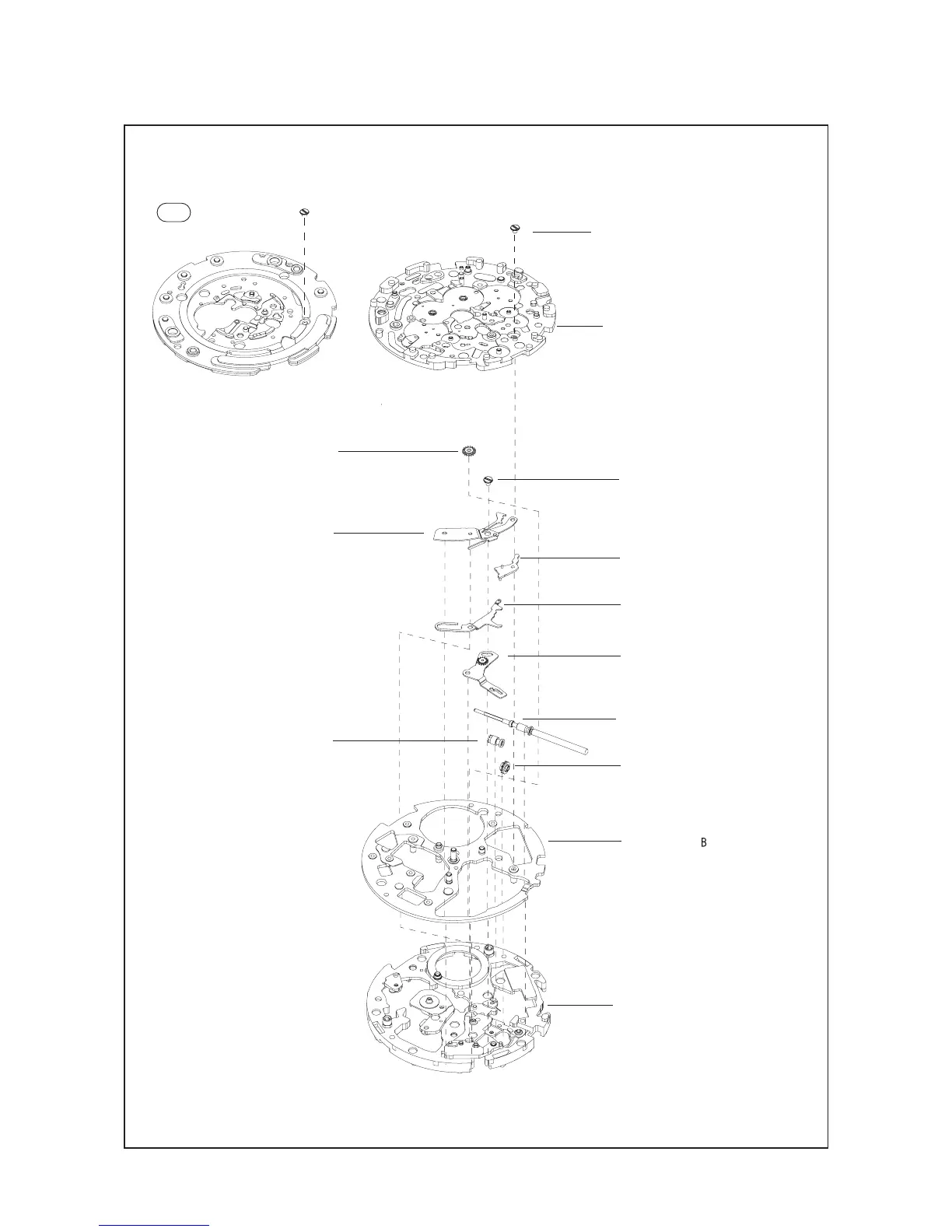 B