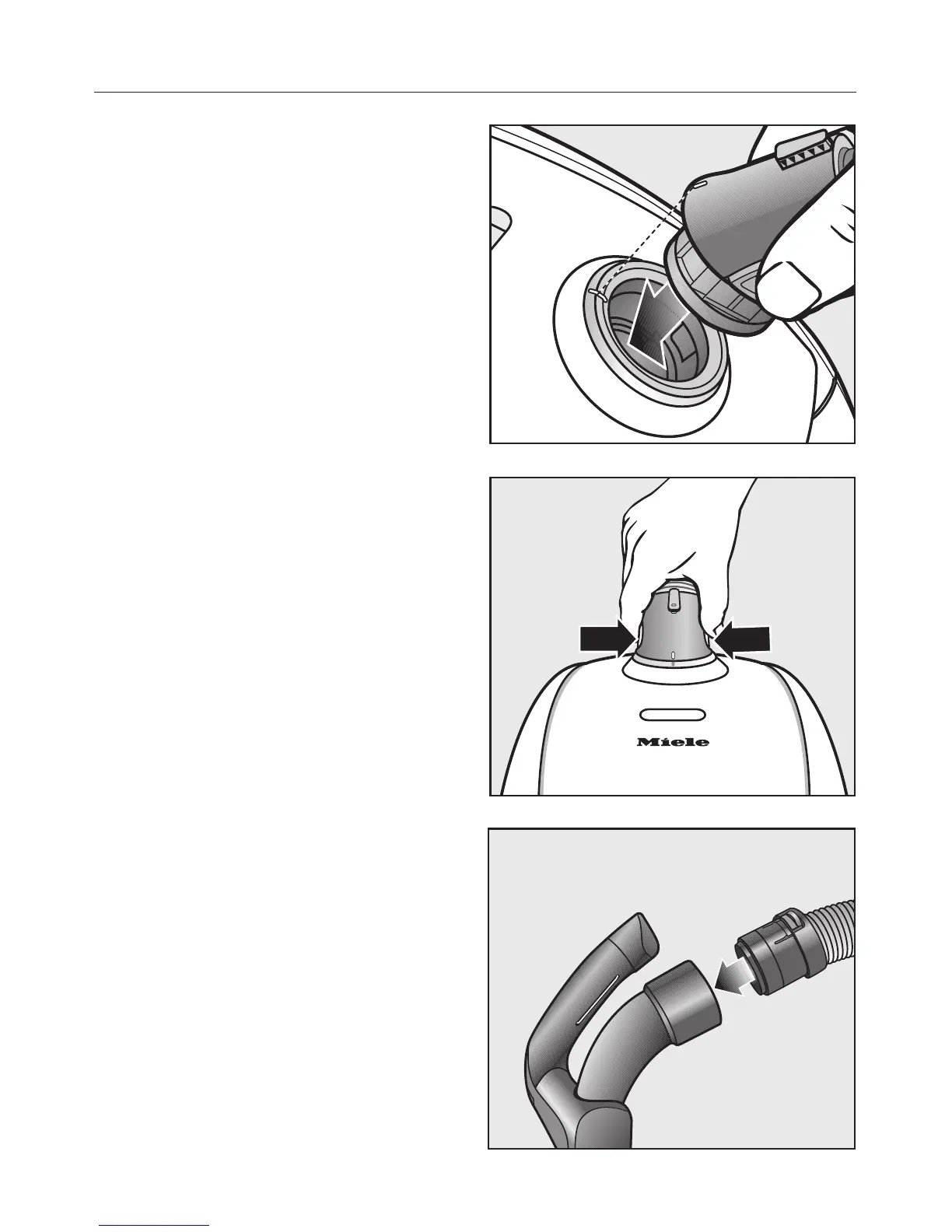 Miele