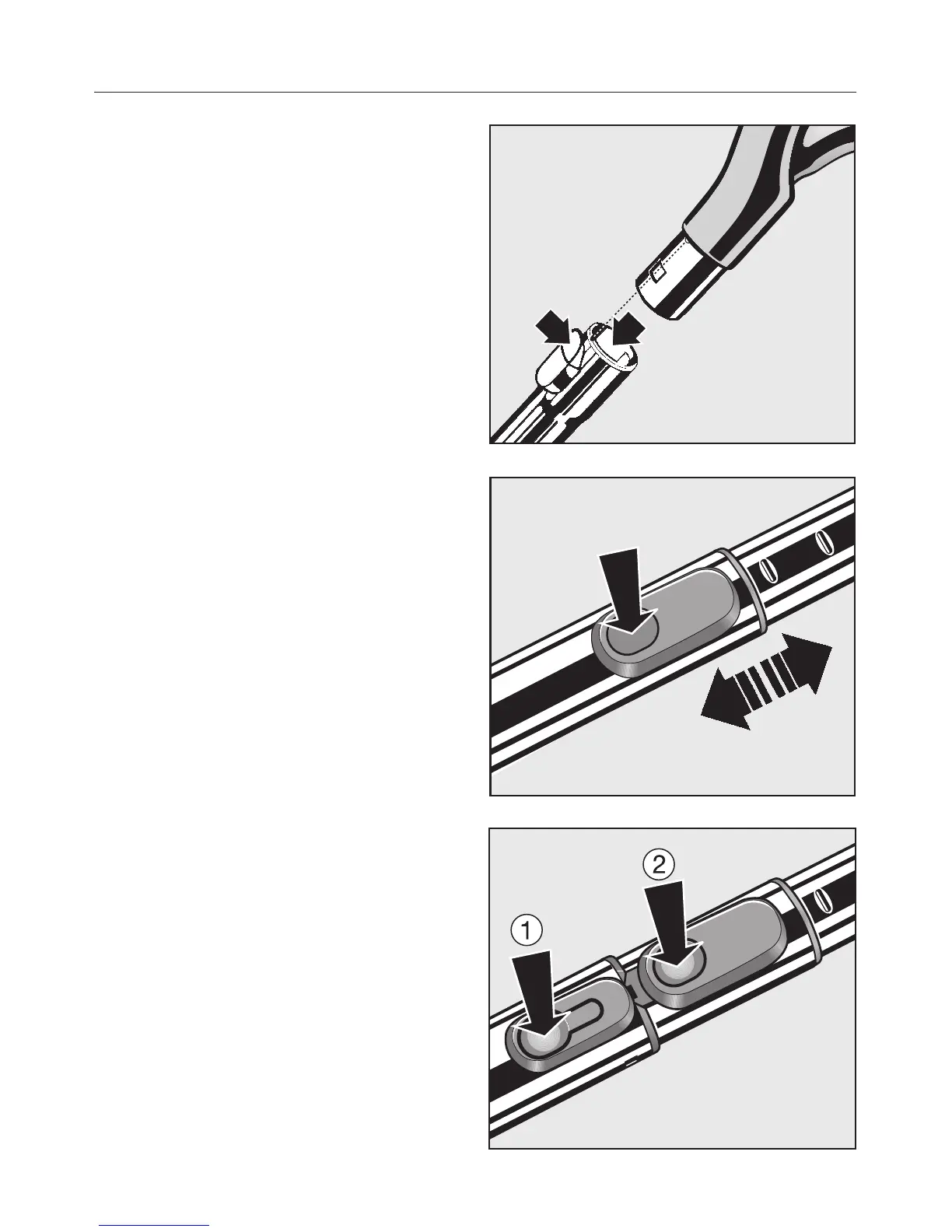 ②

①