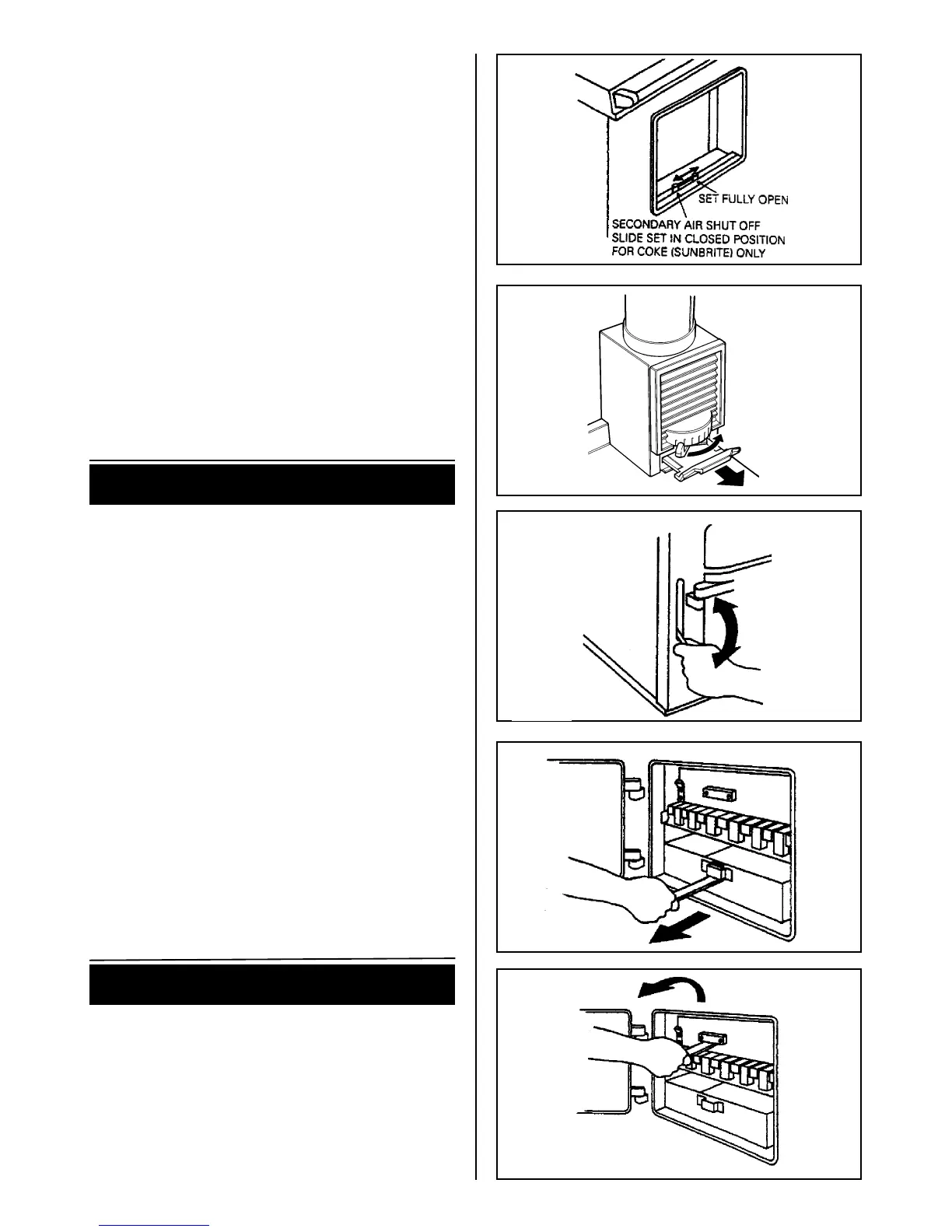 SET FULLY OPEN
SECONDARY AIR SHUT OFF SLIDE SET IN CLOSED POSITION FOR COKE (SUNBRITE) ONLY