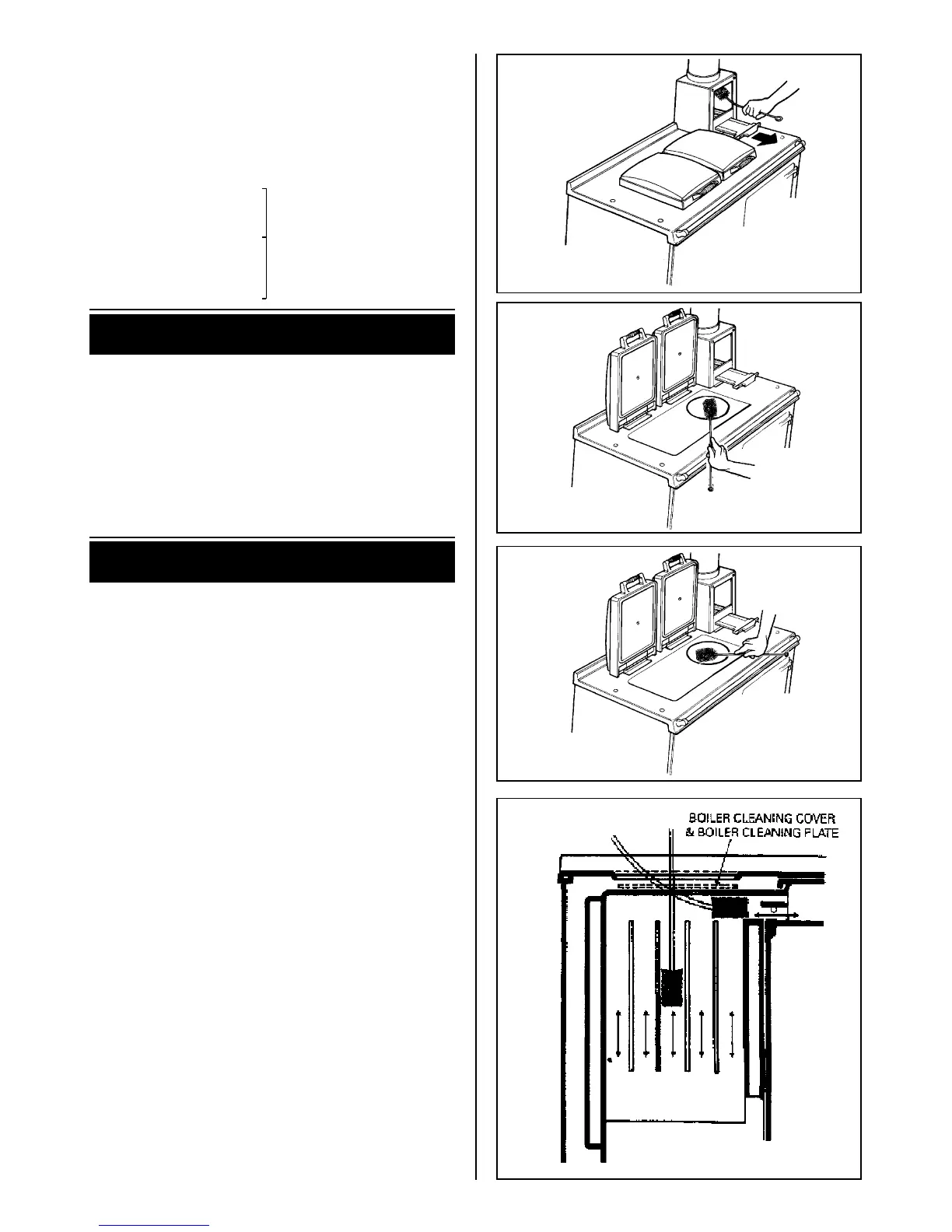 BOILER CLEANING COVER
& BOILER CLEANING PLATE