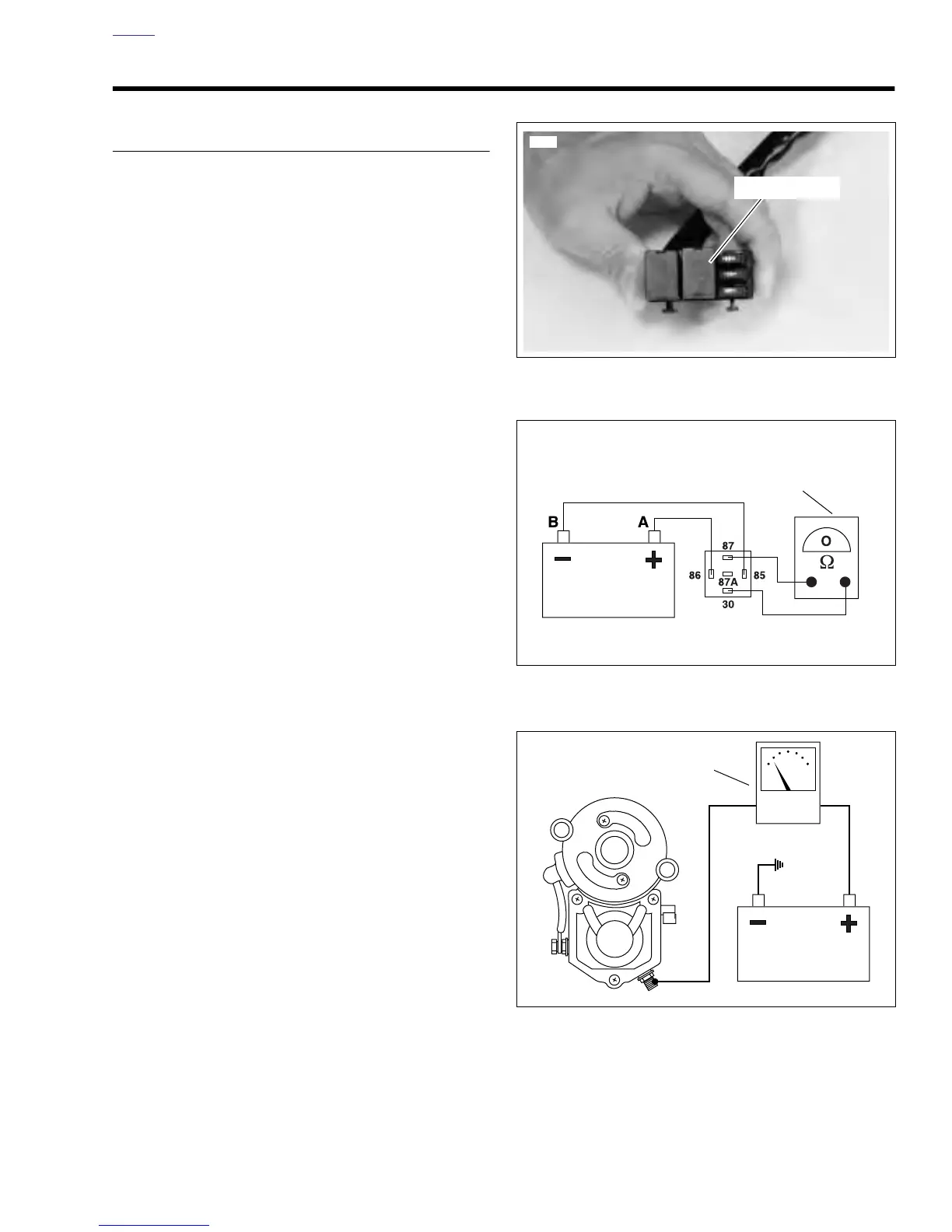 B

A

87

86

87A

85

30

O

$\Omega$