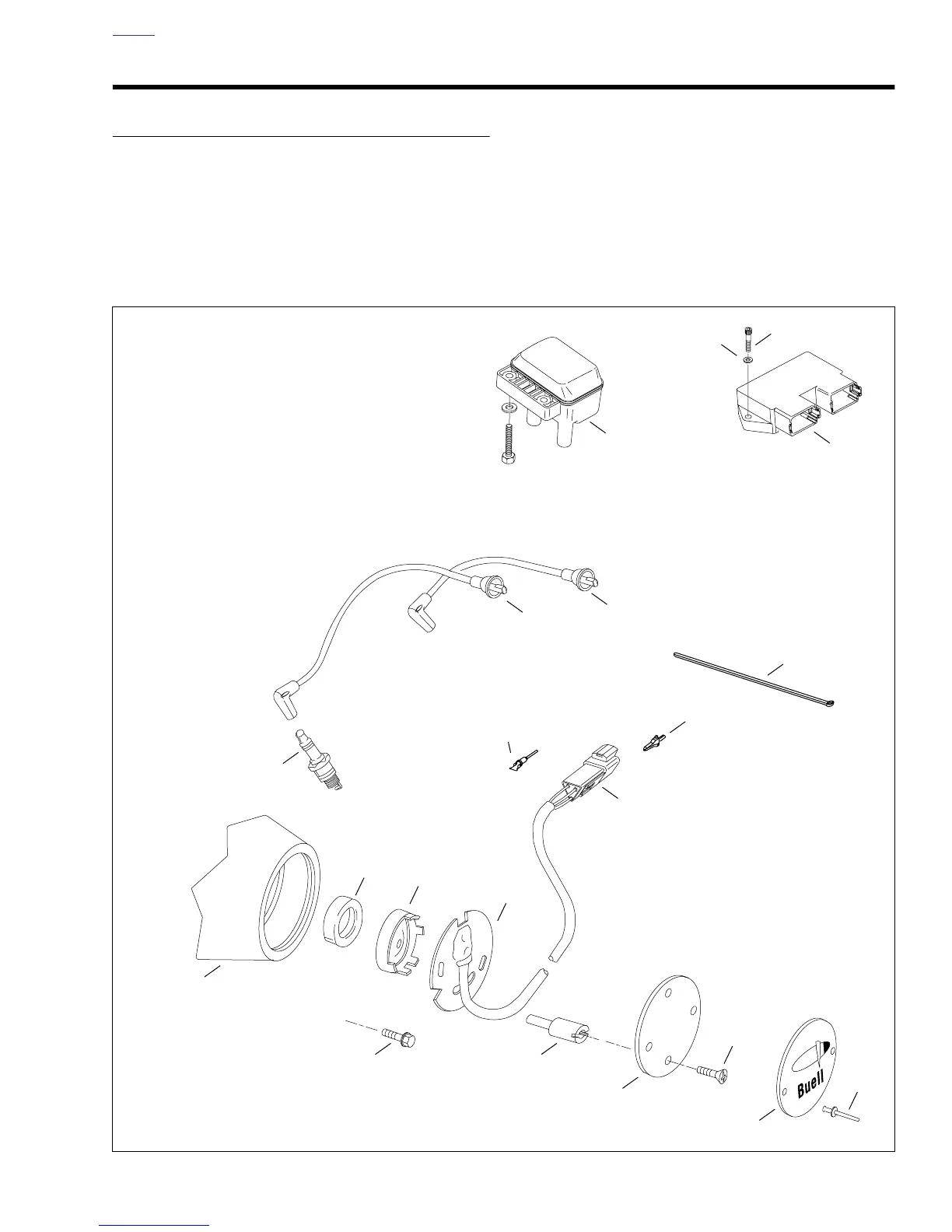 Buell