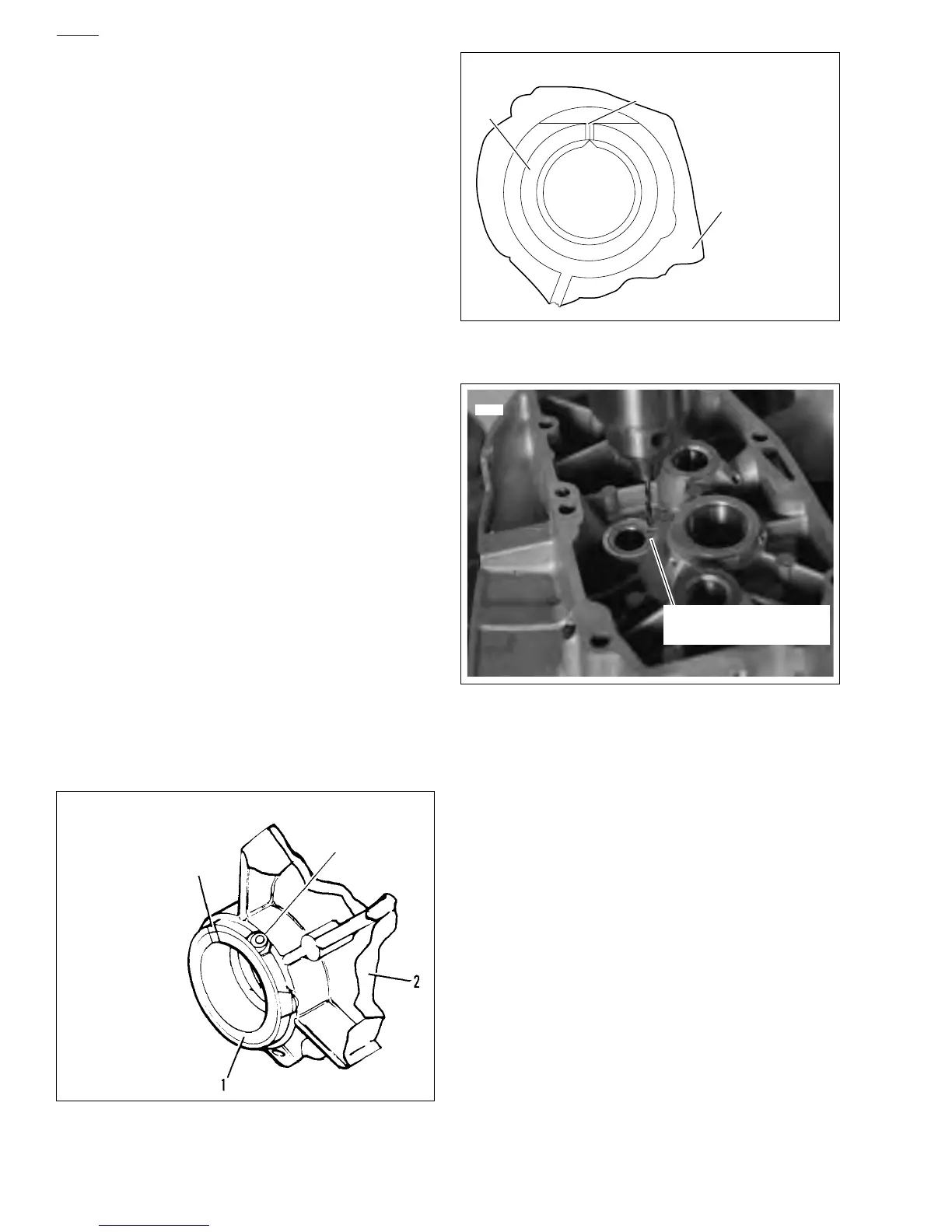 2

1